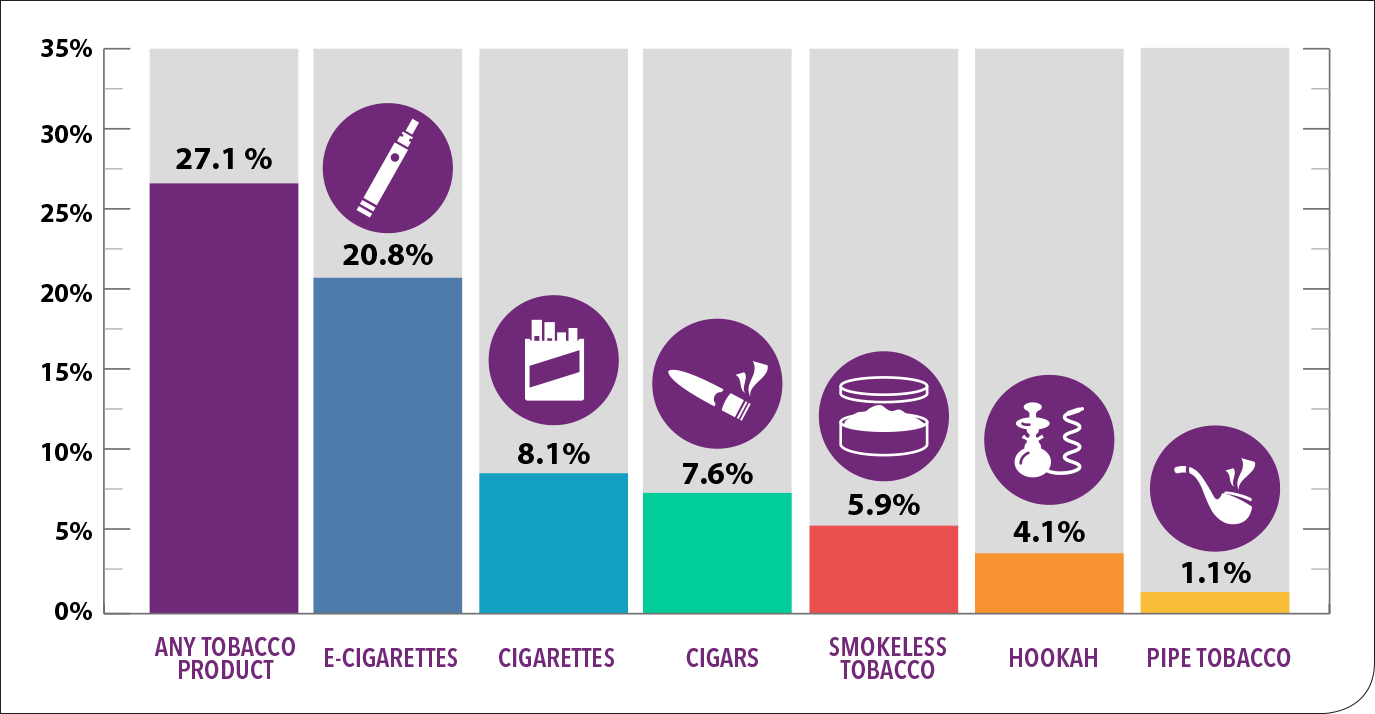 35%
30%
25%
20%
15%
10%
5%
0%

27.1 %
20.8%
8.1%
7.6%
5.9%
4.1%
1.1%

ANY TOBACCO PRODUCT
E-CIGARETTES
CIGARETTES
CIGARS
SMOKELESS TOBACCO
HOOKAH
PIPE TOBACCO