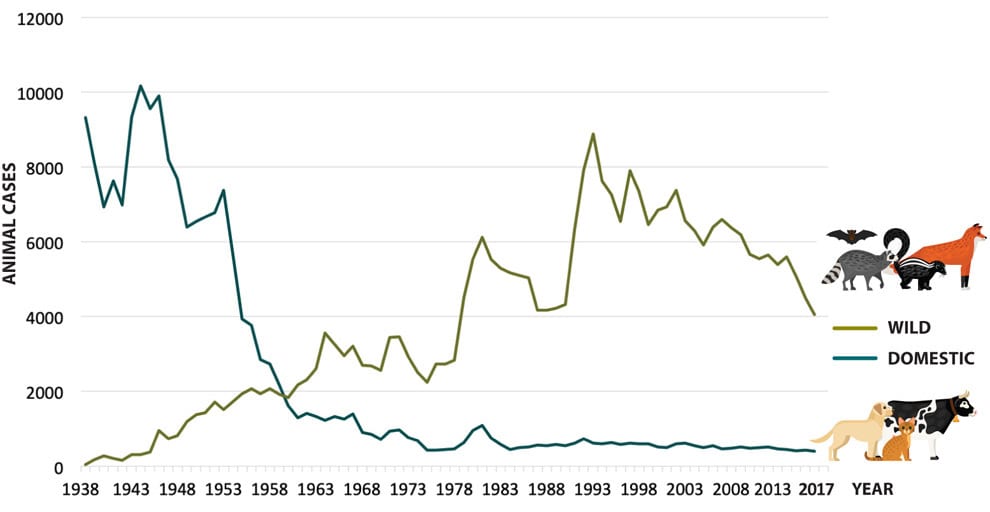 12000
10000
8000
6000
4000
2000
0
ANIMAL CASES
1938 1943 1948 1953 1958 1963 1968 1973 1978 1983 1988 1993 1998 2003 2008 2013 2017 YEAR
WILD
DOMESTIC