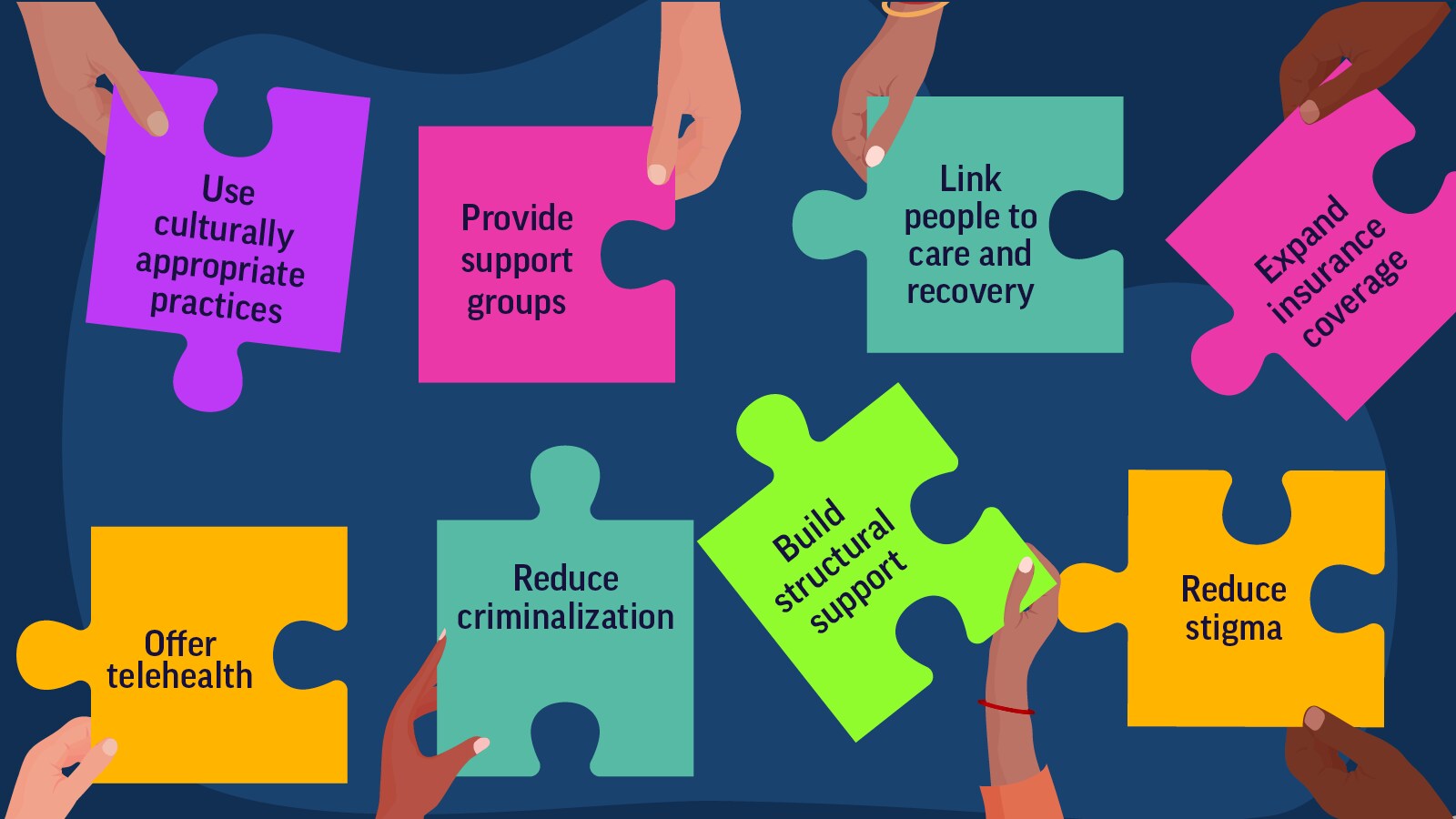 Use culturally appropriate practices

Provide support groups

Link people to care and recovery

Expand insurance coverage

Offer telehealth

Reduce criminalization

Build structural support

Reduce stigma