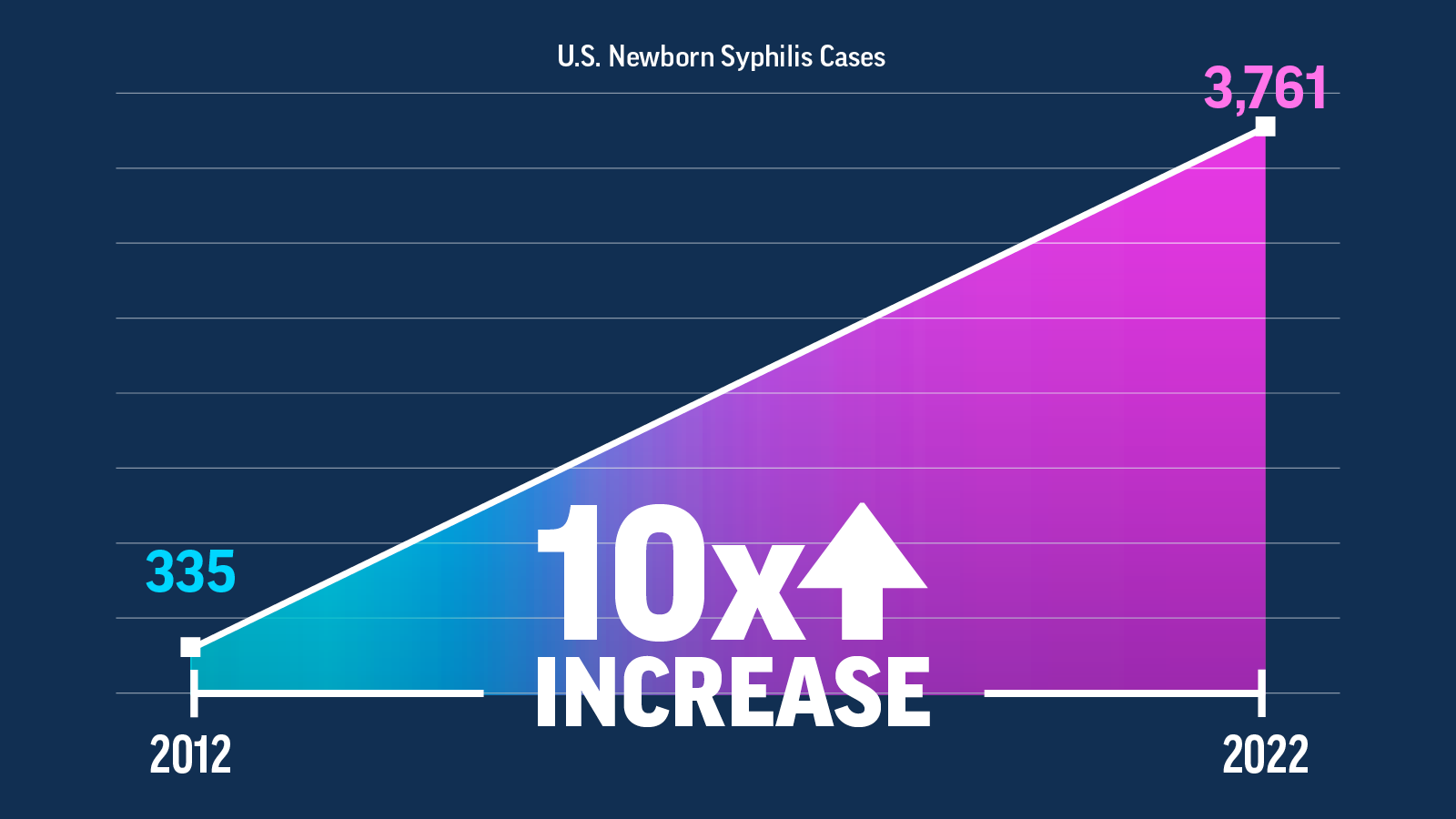 U.S. Newborn Syphilis Cases

3,761

335

10x

INCREASE

2012

2022