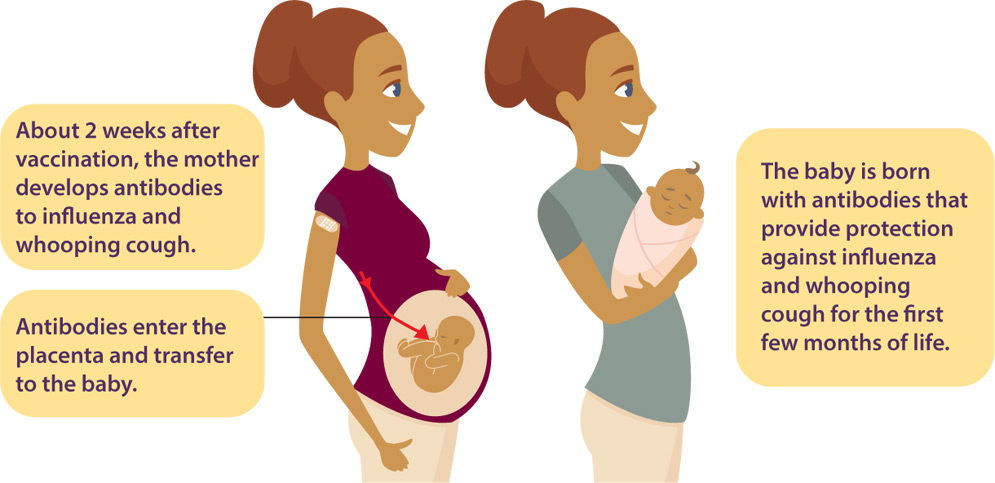 About 2 weeks after vaccination, the mother develops antibodies to influenza and whooping cough.

Antibodies enter the placenta and transfer to the baby.

The baby is born with antibodies that provide protection against influenza and whooping cough for the first few months of life.