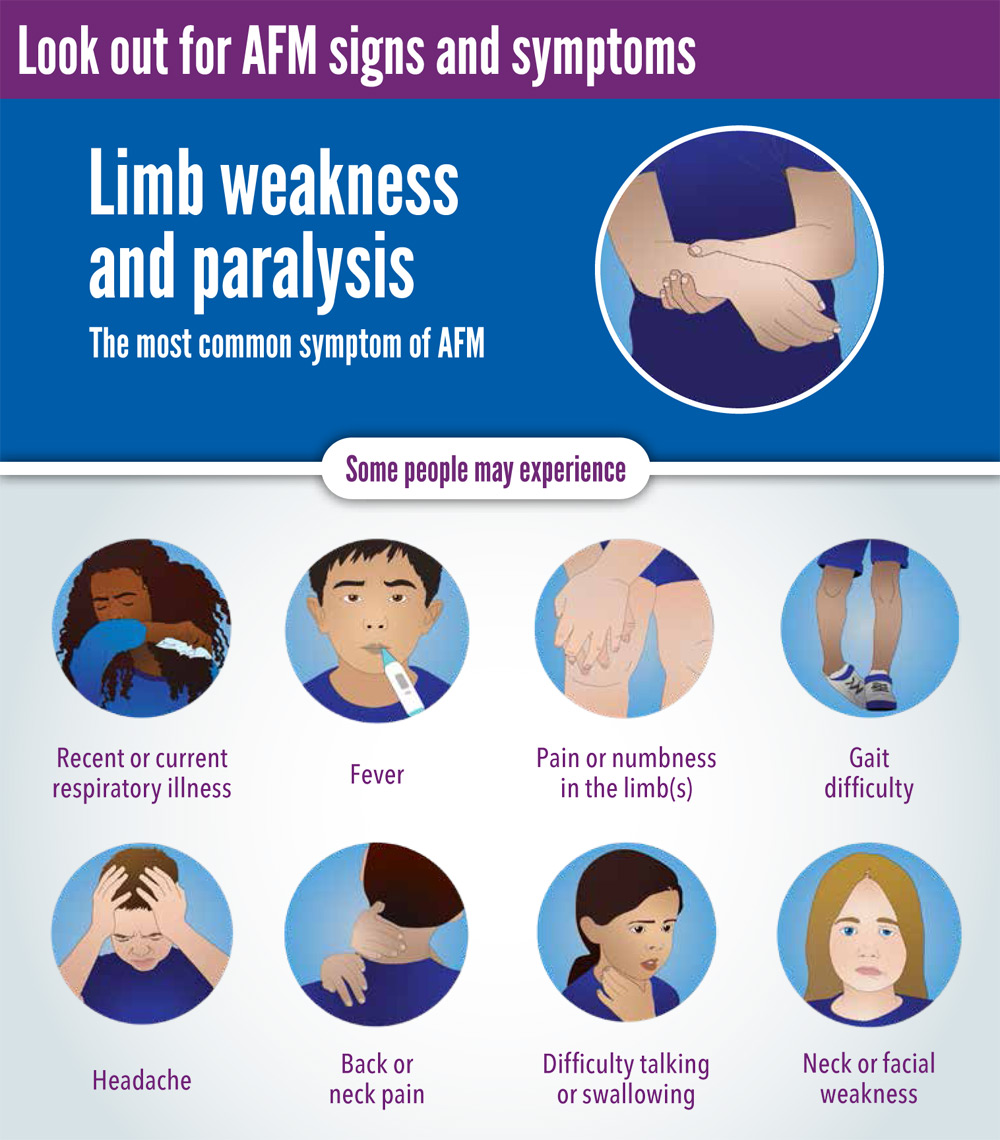 Look out for AFM signs and symptoms

Limb weakness and paralysis

The most common symptom of AFM

Some people may experience

Recent or current respiratory illness

Fever

Pain or numbness in the limb(s)

Gait difficulty

Headache

Back or neck pain

Difficulty talking or swallowing

Neck or facial weakness