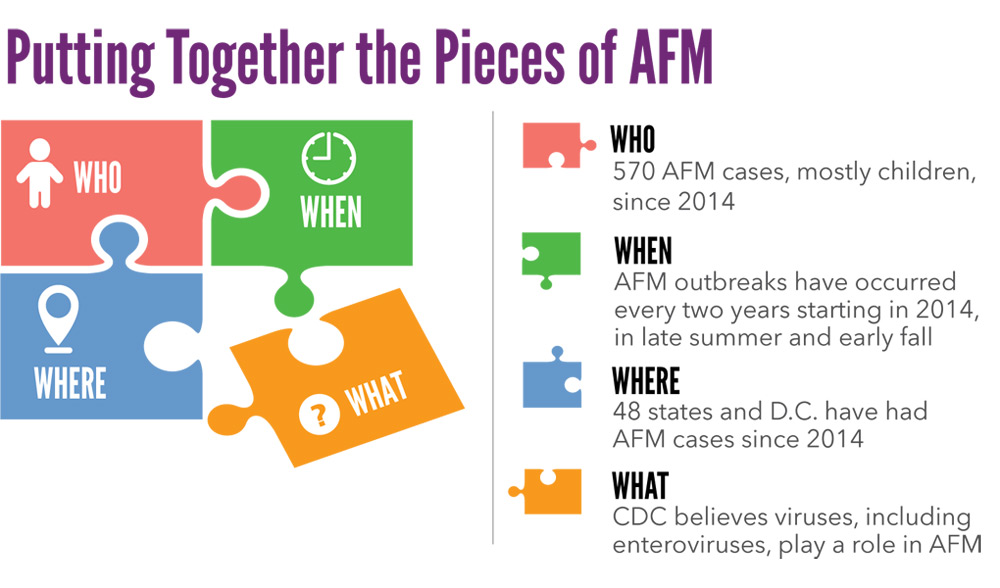 Putting Together the Pieces of AFM

WHO

WHEN

WHERE

? WHAT

WHO
570 AFM cases, mostly children, since 2014

WHEN
AFM outbreaks have occurred every two years starting in 2014, in late summer and early fall

WHERE
48 states and D.C. have had AFM cases since 2014

WHAT
CDC believes viruses, including enteroviruses, play a role in AFM