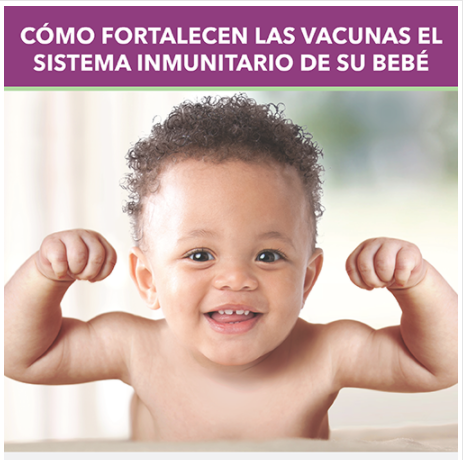 CÓMO FORTALECEN LAS VACUNAS EL SISTEMA INMUNITARIO DE SU BEBÉ