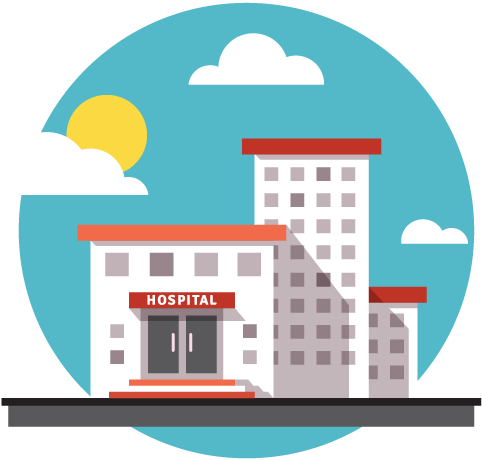 HOSPITAL