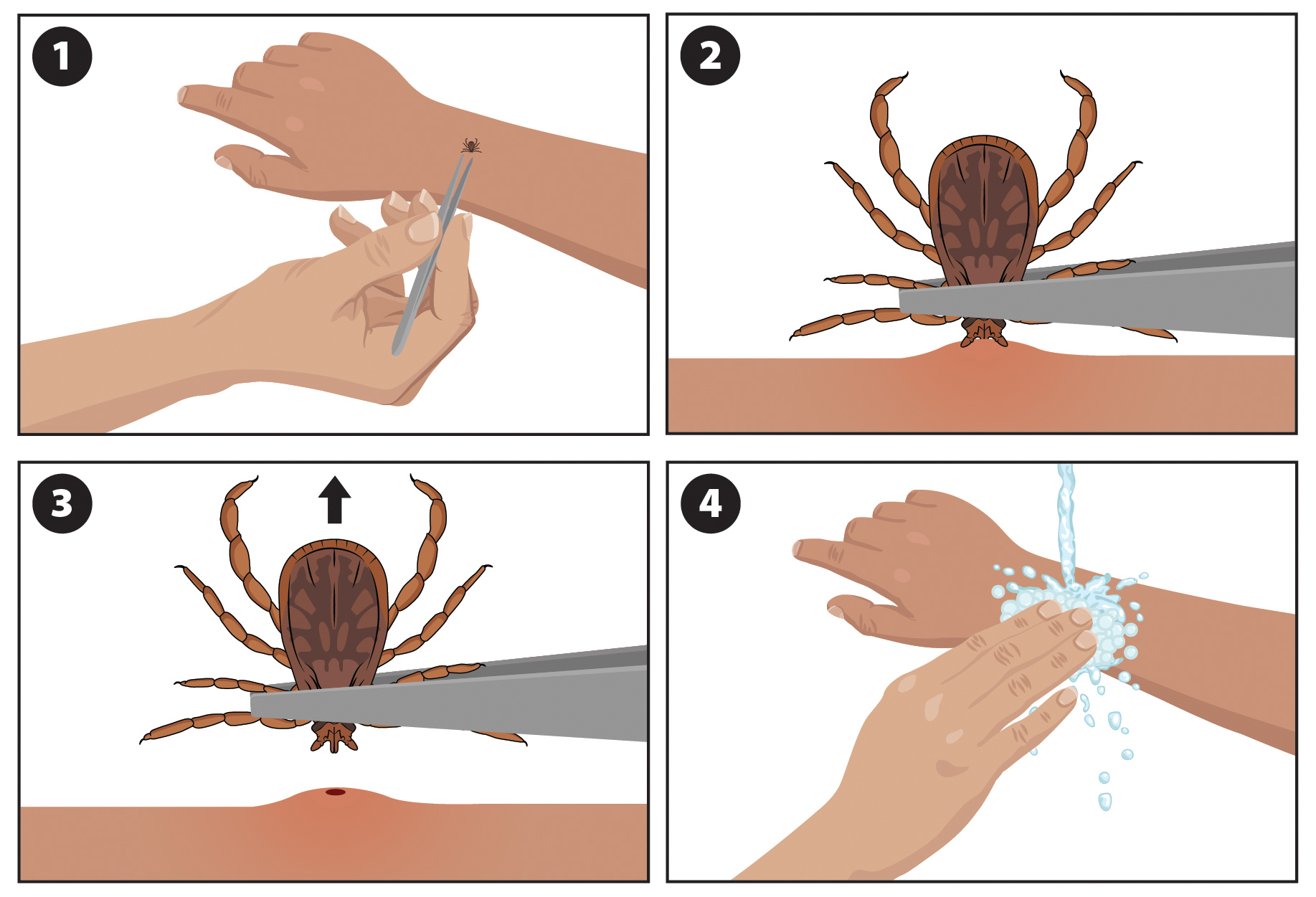 1

2

3

4