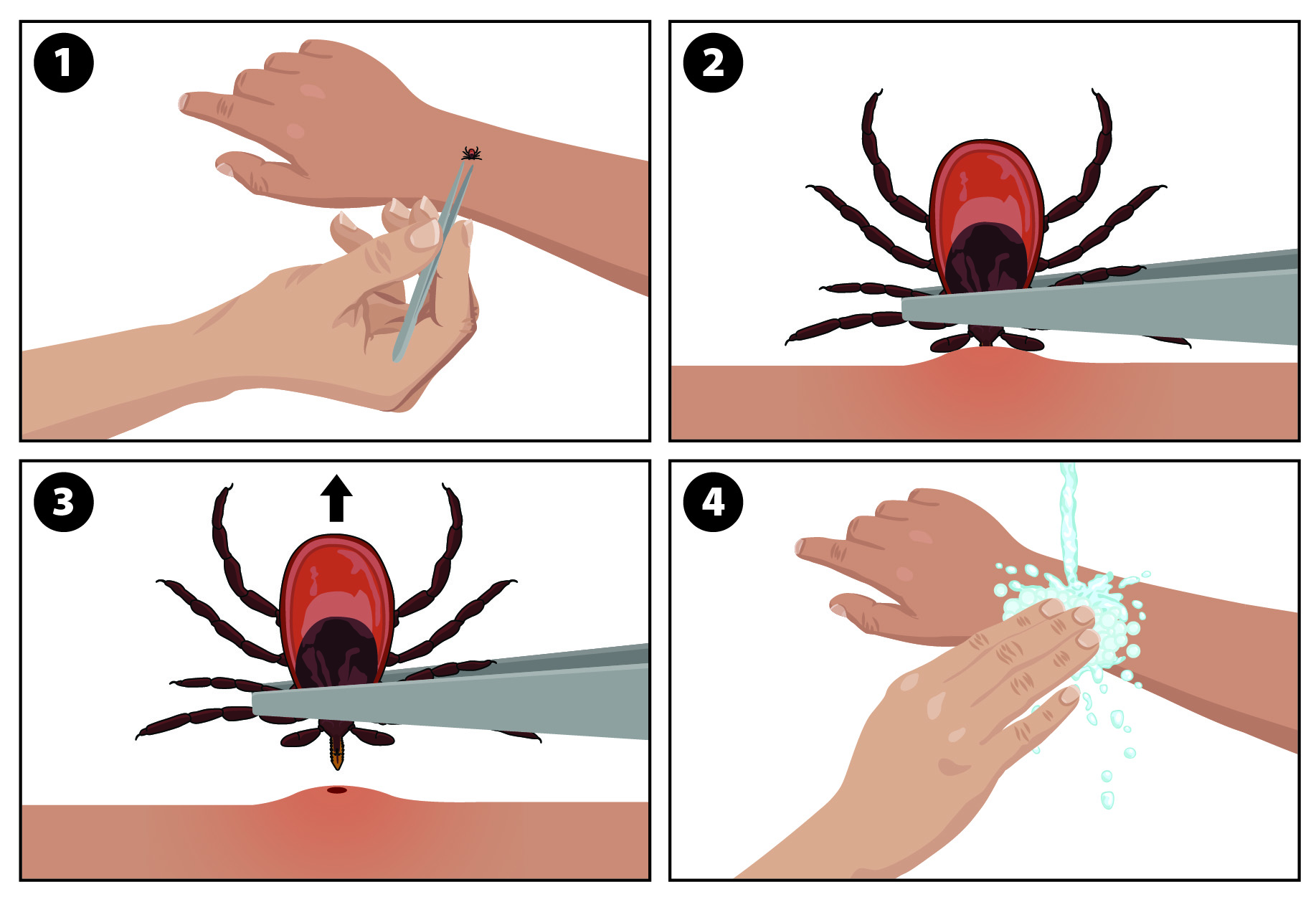 1

2

3

4