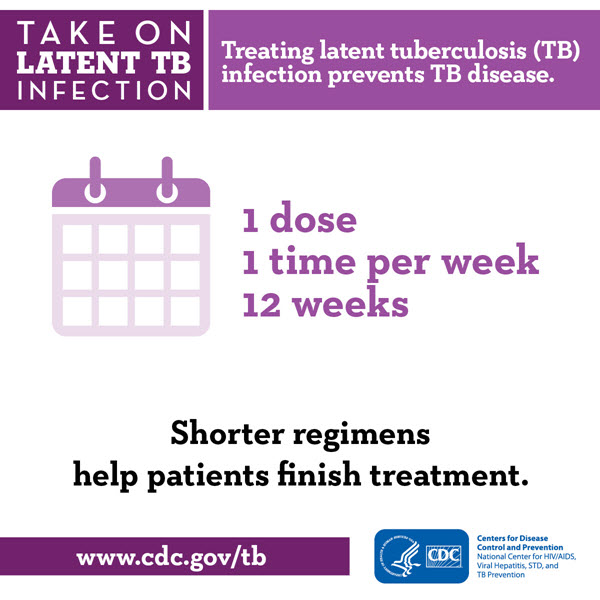 TAKE ON LATENT TB INFECTION

Treating latent tuberculosis (TB) infection prevents TB disease.

1 dose
1 time per week
12 weeks

Shorter regimens help patients finish treatment.

www.cdc.gov/tb

CDC

Centers for Disease Control and Prevention
National Center for HIV/AIDS, Viral Hepatitis, STD, and TB Prevention