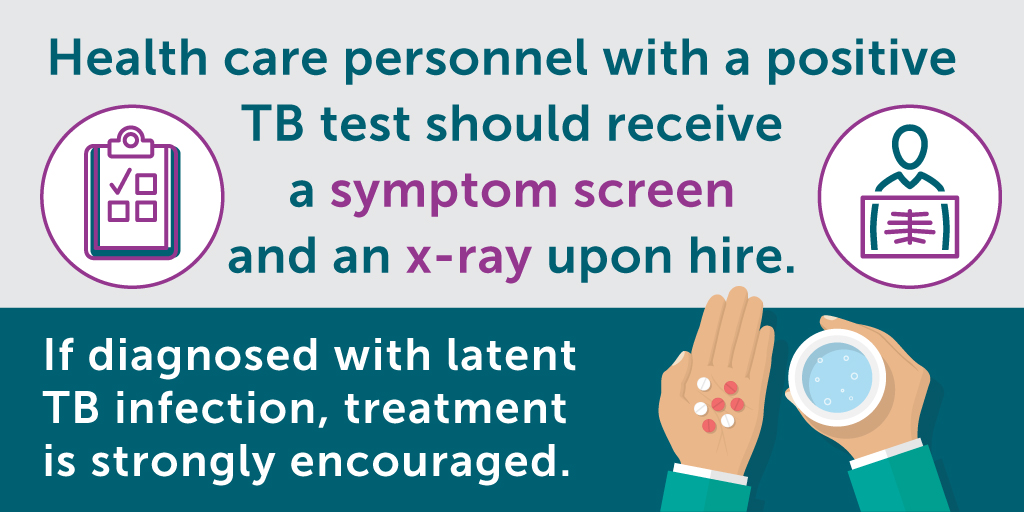 Health care personnel with a positive TB test should receive a symptom screen and an x-ray upon hire.

If diagnosed with latent TB infection, treatment is strongly encouraged.