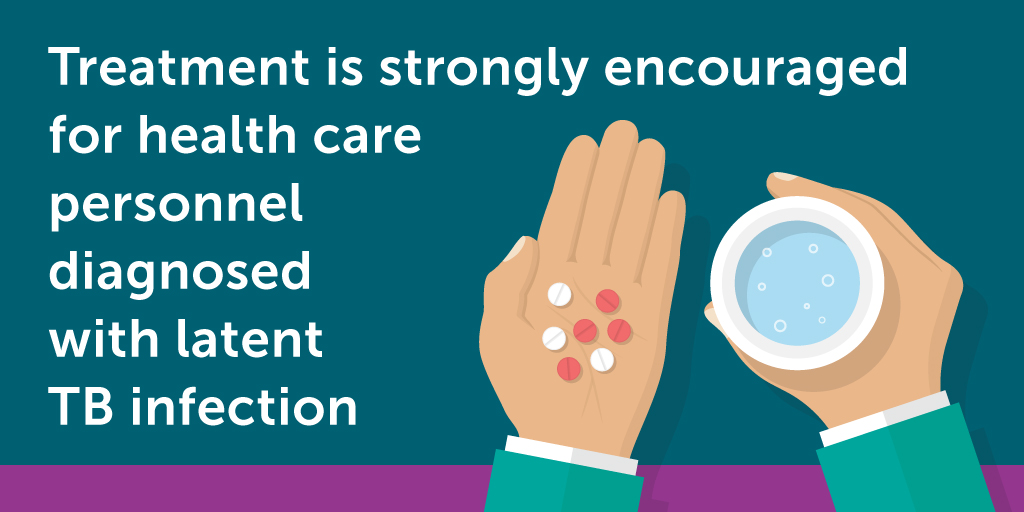 Treatment is strongly encouraged for health care personnel diagnosed with latent TB infection