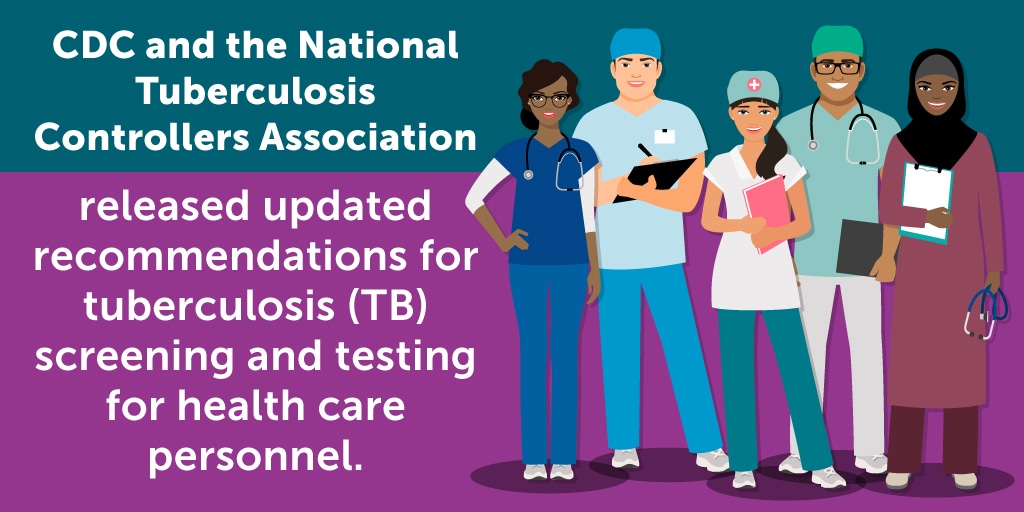 CDC and the National Tuberculosis Controllers Association

released updated recommendations for tuberculosis (TB) screening and testing for health care personnel.