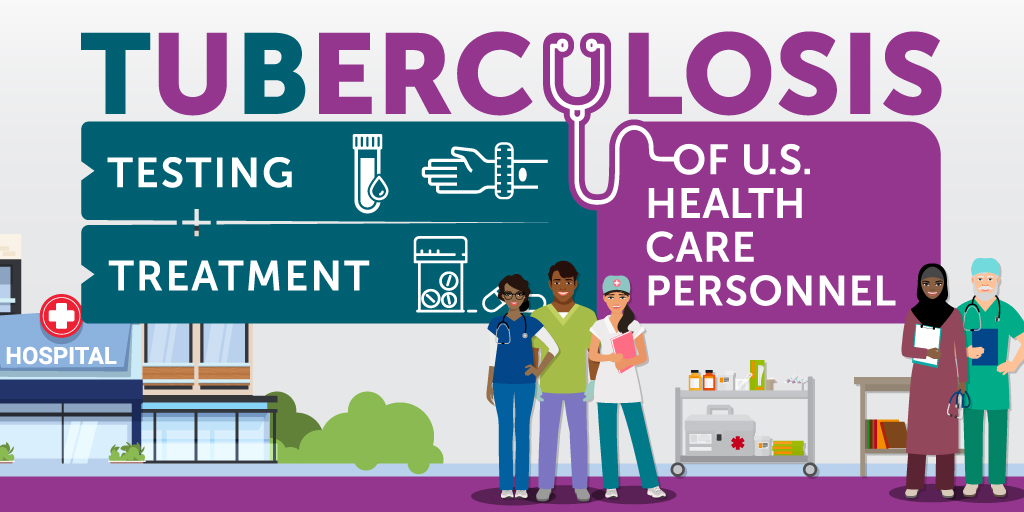 TUBERCULOSIS

TESTING
+
TREATMENT

OF U.S. HEALTH CARE PERSONNEL

HOSPITAL