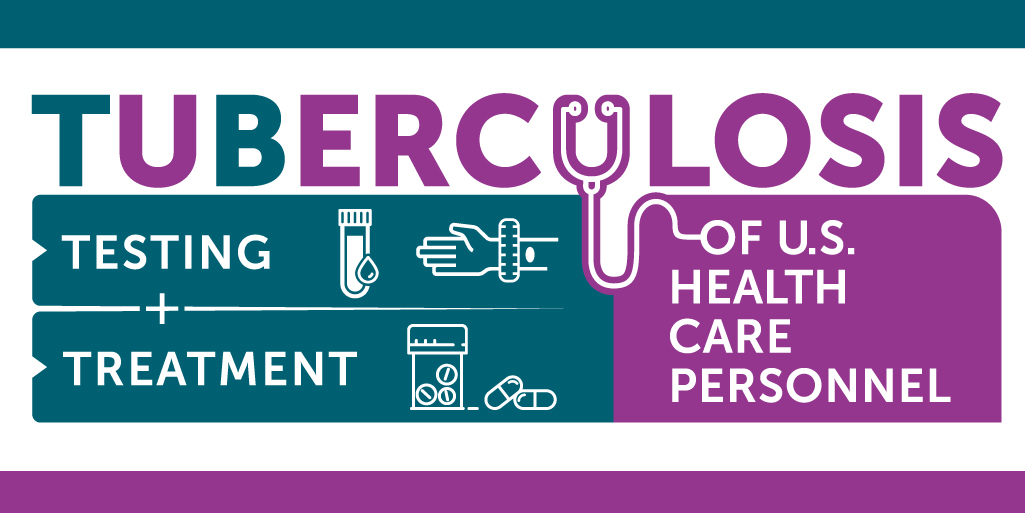 TUBERCULOSIS

TESTING
+
TREATMENT

OF U.S. HEALTH CARE PERSONNEL