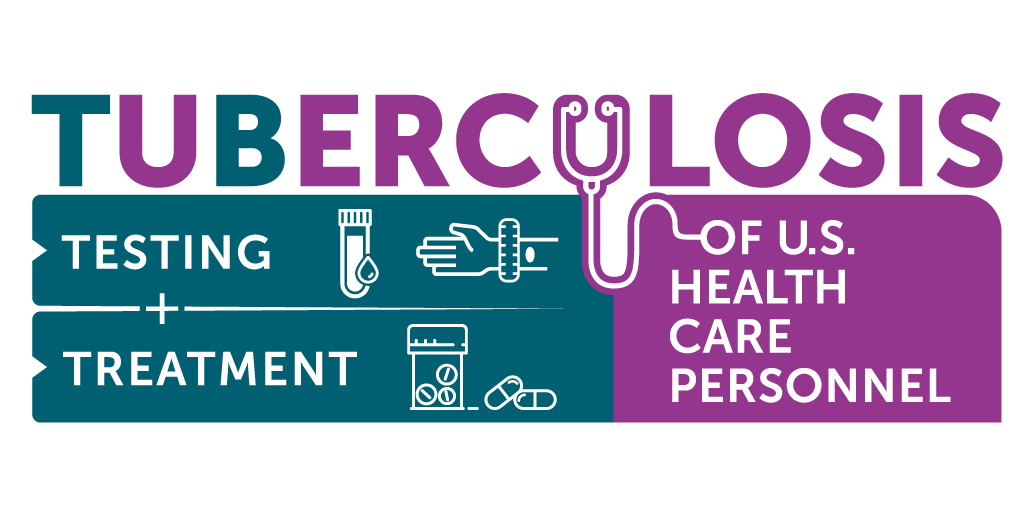 TUBERCULOSIS

TESTING
+
TREATMENT

OF U.S. HEALTH CARE PERSONNEL