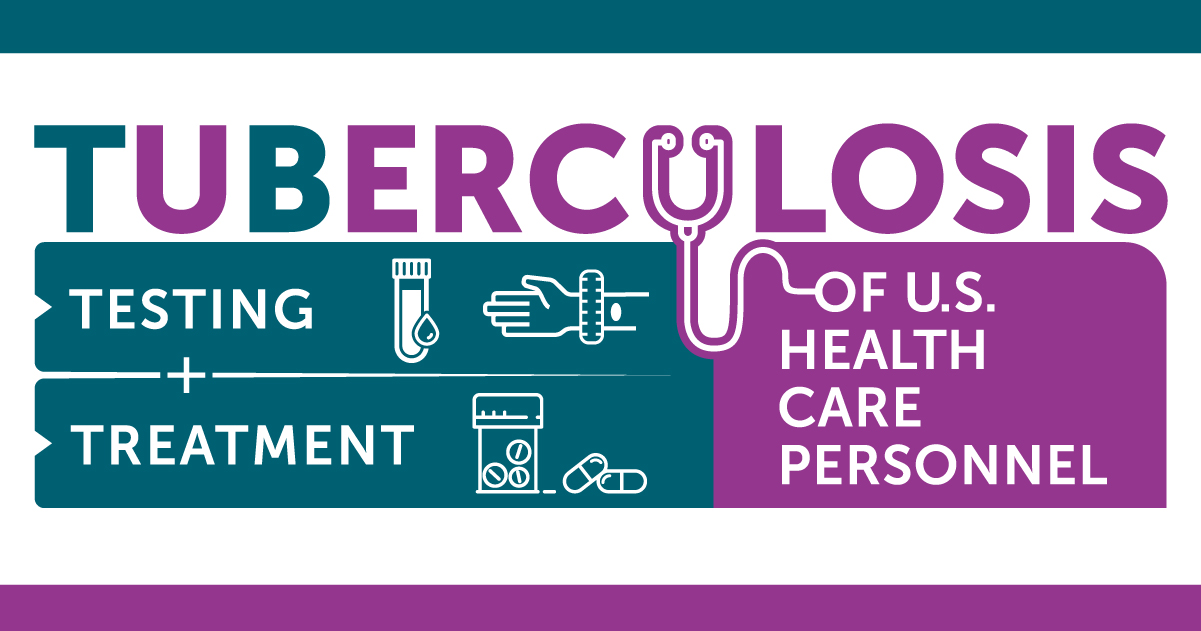 TUBERCULOSIS

TESTING
+
TREATMENT

OF U.S. HEALTH CARE PERSONNEL