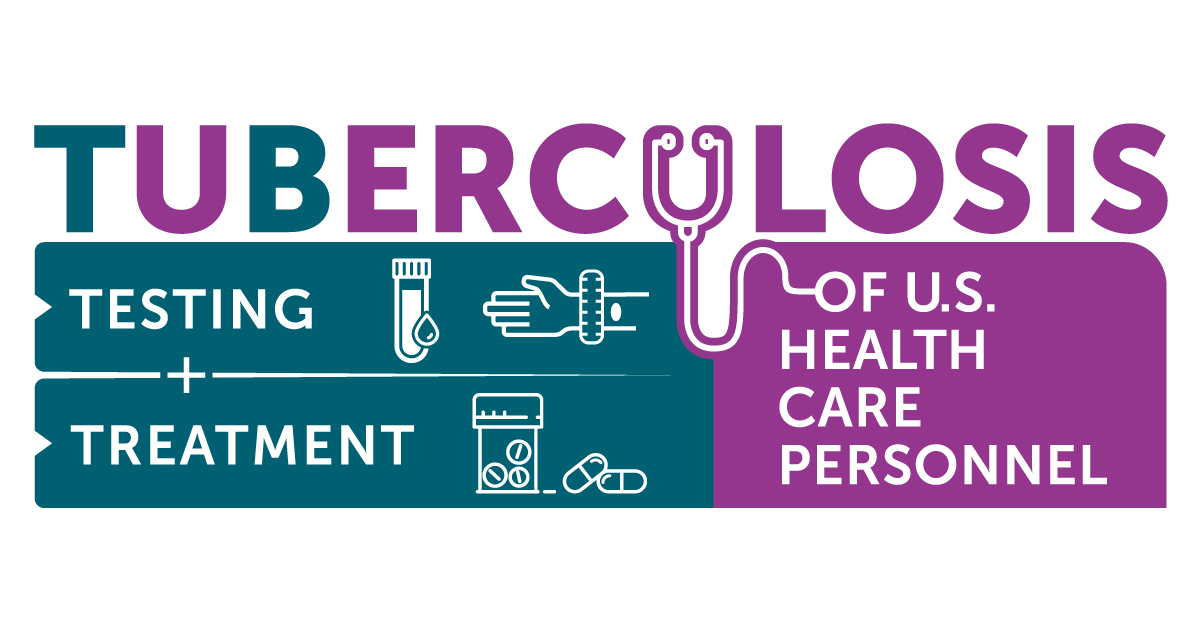 TUBERCULOSIS

TESTING
+
TREATMENT

OF U.S. HEALTH CARE PERSONNEL