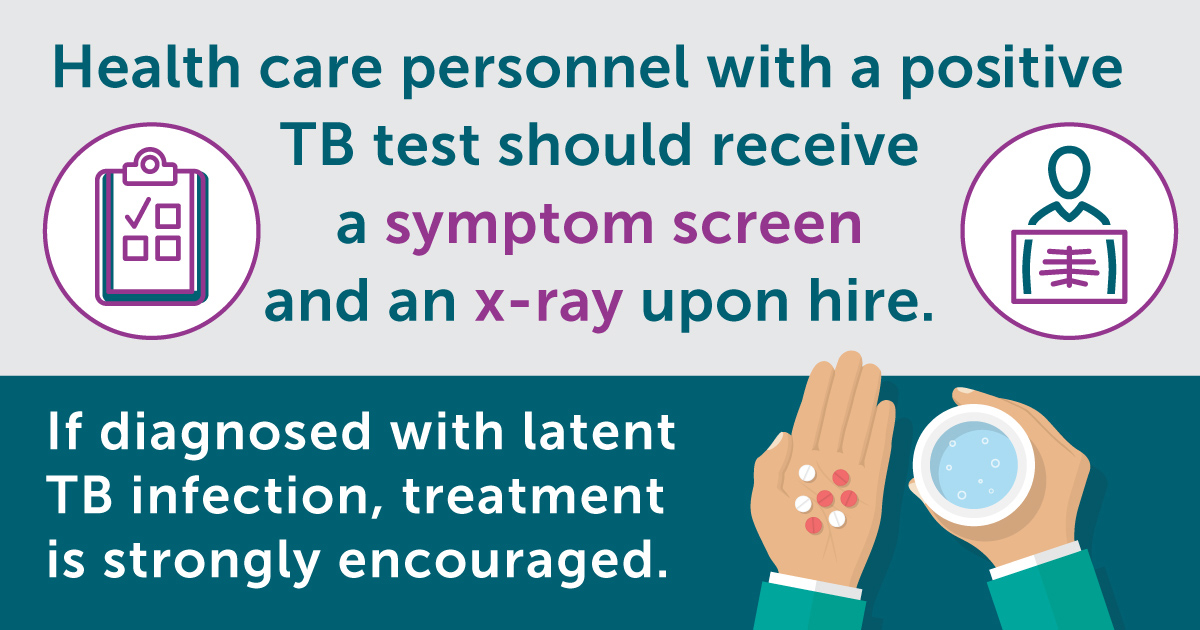 Health care personnel with a positive TB test should receive a symptom screen and an x-ray upon hire.

If diagnosed with latent TB infection, treatment is strongly encouraged.