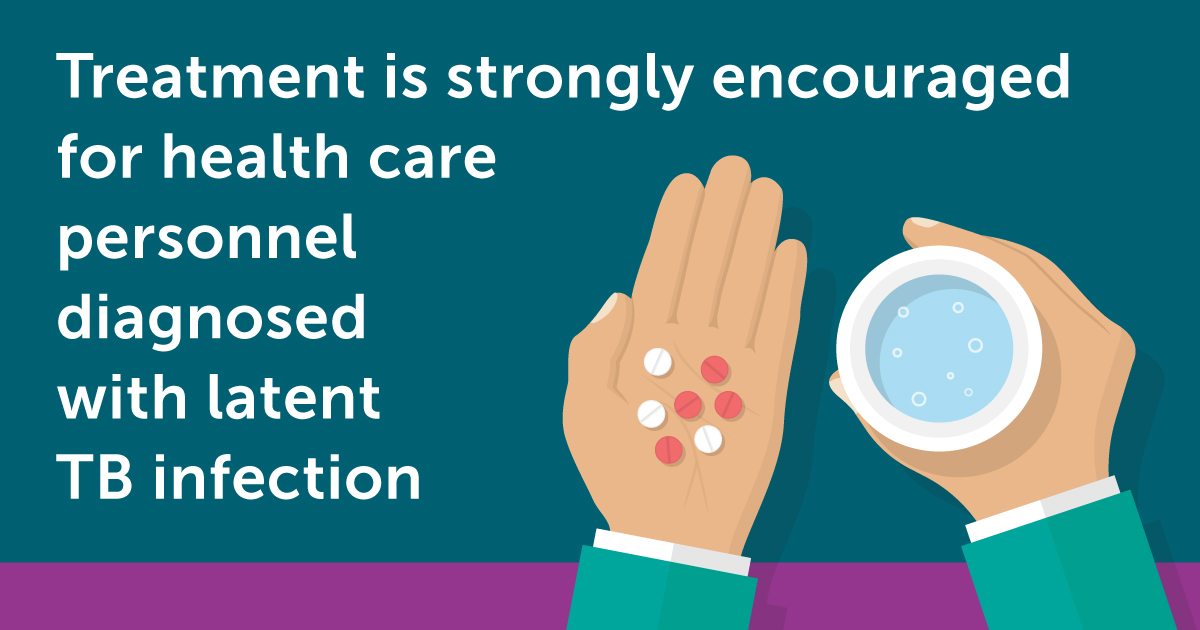 Treatment is strongly encouraged for health care personnel diagnosed with latent TB infection