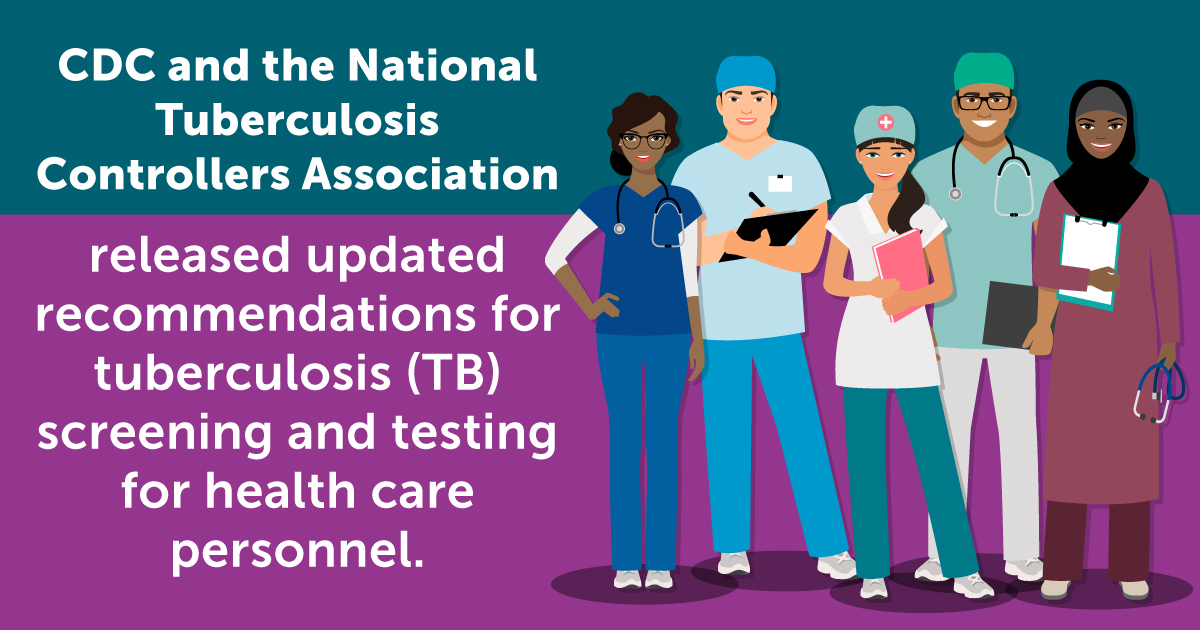 CDC and the National Tuberculosis Controllers Association

released updated recommendations for tuberculosis (TB) screening and testing for health care personnel.