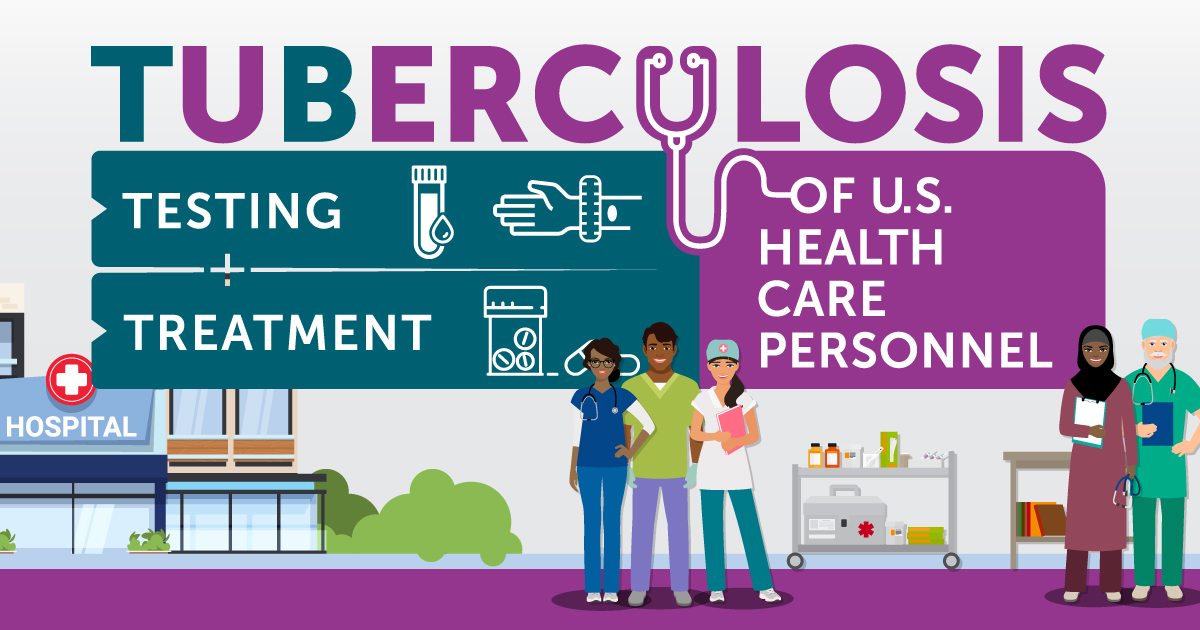 TUBERCULOSIS

TESTING
+
TREATMENT

OF U.S.
HEALTH
CARE
PERSONNEL

HOSPITAL