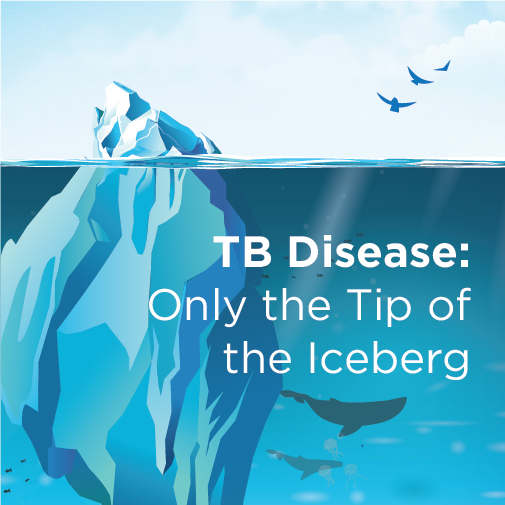 TB Disease:
Only the Tip of the Iceberg