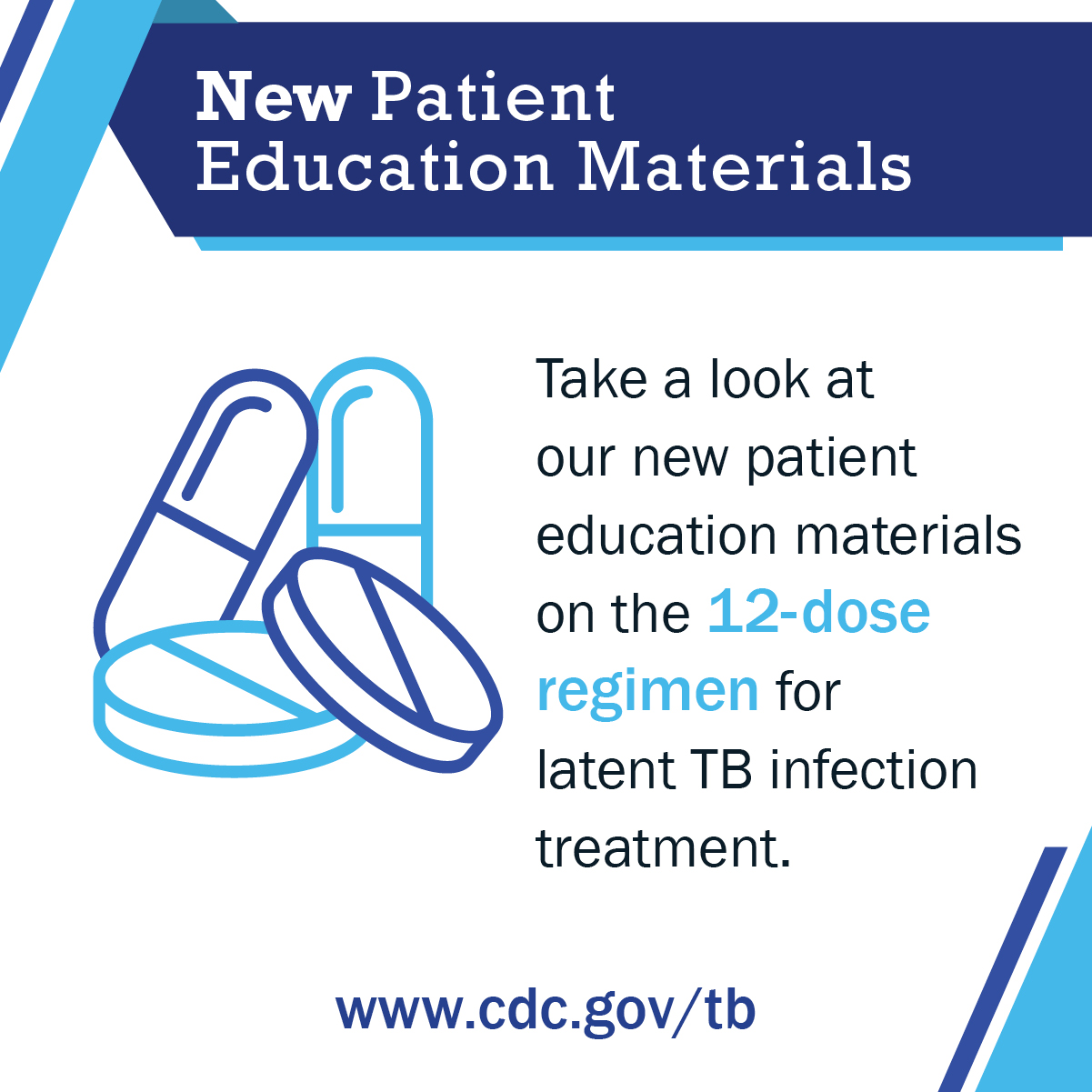 New Patient Education Materials

Take a look at our new patient education materials on the 12-dose regimen for latent TB infection treatment.

www.cdc.gov/tb