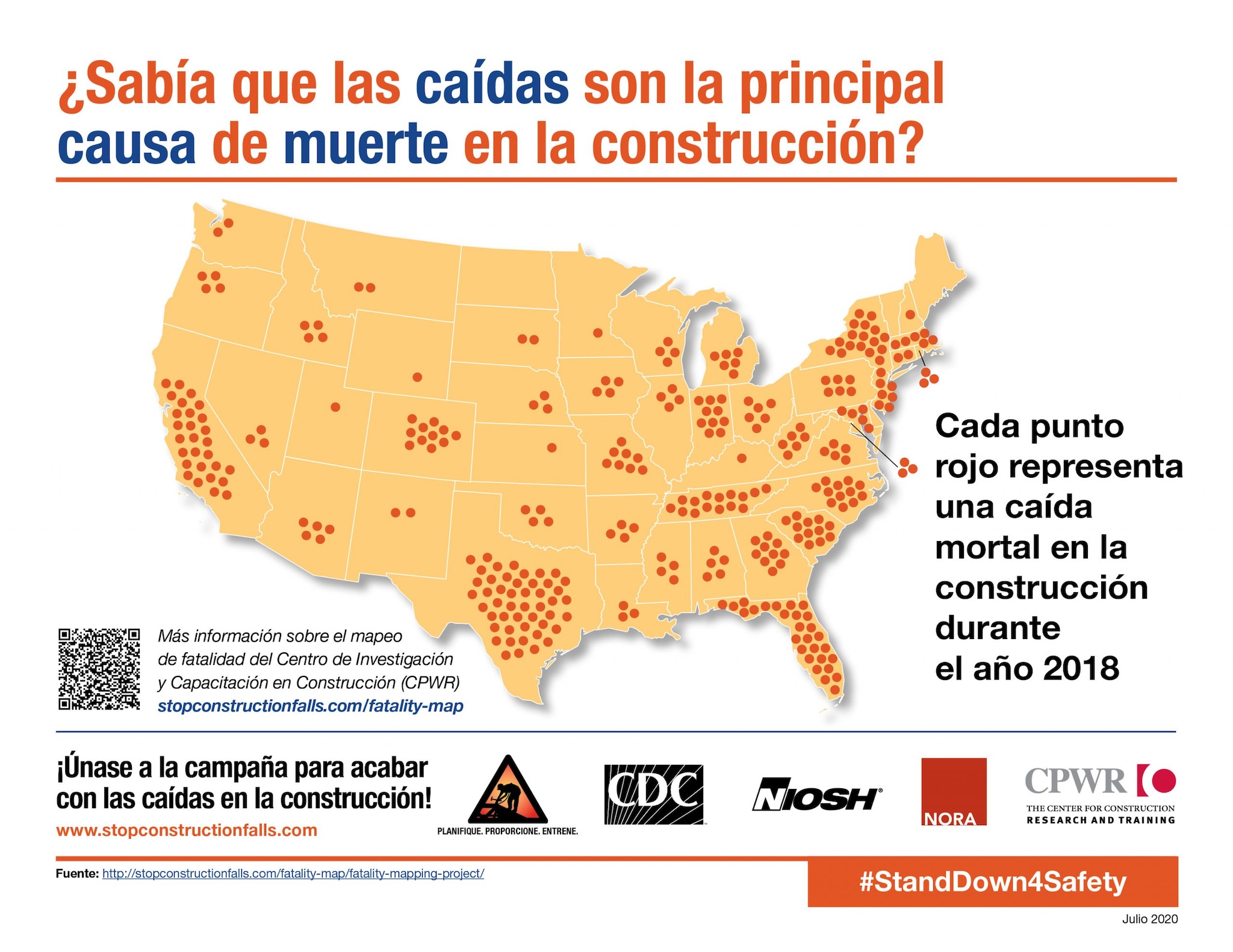 ¿Sabía que las caídas son la principal causa de muerte en la construcción?

Cada punto rojo representa una caída mortal en la construcción durante el año 2018

Más información sobre el mapeo de fatalidad del Centro de Investigación y Capacitación en Construcción (CPWR)
stopconstructionfalls.com/fatality-map

¡Únase a la campaña para acabar con las caídas en la construcción!
www.stopconstructionfalls.com

PLANIFIQUE. PROPORCIONE. ENTRENE.

CDC

NIOSH

NORA

CPWR
THE CENTER FOR CONSTRUCTION RESEARCH AND TRAINING

Fuente: http://stopconstructionfalls.com/fatality-map/fatality-mapping-project/

#StandDown4Safety

Julio 2020