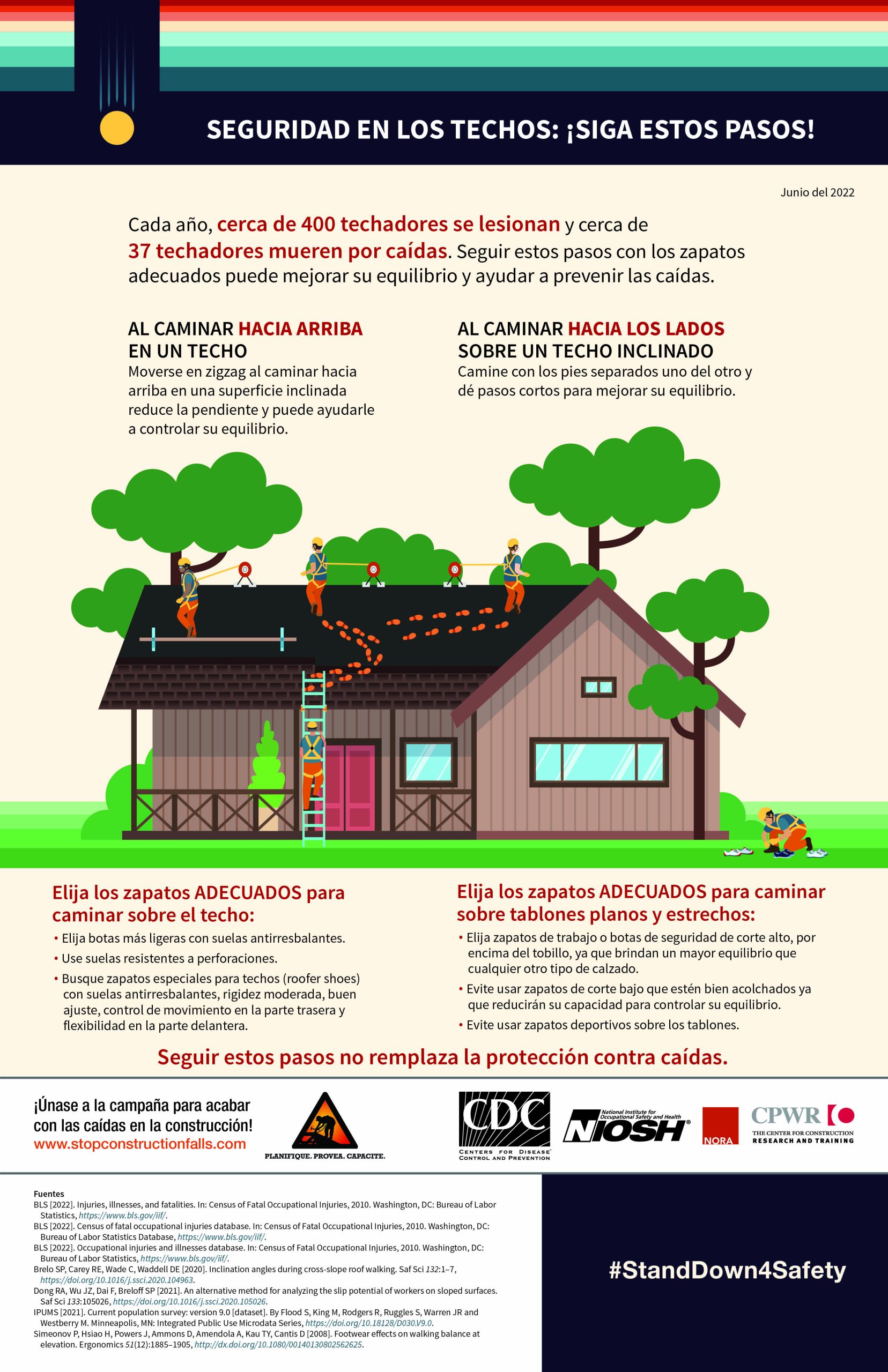 SEGURIDAD EN LOS TECHOS: ¡SIGA ESTOS PASOS!

Junio del 2022

Cada año, cerca de 400 techadores se lesionan y cerca de 37 techadores mueren por caídas. Seguir estos pasos con los zapatos adecuados puede mejorar su equilibrio y ayudar a prevenir las caídas.

AL CAMINAR HACIA ARRIBA EN UN TECHO
Moverse en zigzag al caminar hacia arriba en una superficie inclinada reduce la pendiente y puede ayudarle a controlar su equilibrio.

AL CAMINAR HACIA LOS LADOS SOBRE UN TECHO INCLINADO
Camine con los pies separados uno del otro y dé pasos cortos para mejorar su equilibrio.

Elija los zapatos ADECUADOS para caminar sobre el techo:
• Elija botas más ligeras con suelas antirresbalantes.
• Use suelas resistentes a perforaciones.
• Busque zapatos especiales para techos (roofer shoes) con suelas antirresbalantes, rigidez moderada, buen ajuste, control de movimiento en la parte trasera y flexibilidad en la parte delantera.

Elija los zapatos ADECUADOS para caminar sobre tablones planos y estrechos:
• Elija zapatos de trabajo o botas de seguridad de corte alto, por encima del tobillo, ya que brindan un mayor equilibrio que cualquier otro tipo de calzado.
• Evite usar zapatos de corte bajo que estén bien acolchados ya que reducirán su capacidad para controlar su equilibrio.
• Evite usar zapatos deportivos sobre los tablones.

Seguir estos pasos no remplaza la protección contra caídas.

¡Únase a la campaña para acabar con las caídas en la construcción!
www.stopconstructionfalls.com

PLANIFIQUE. PROVEA. CAPACITE.

CDC
CENTERS FOR DISEASE CONTROL AND PREVENTION

National Institute for Occupational Safety and Health
NIOSH

NORA

CPWR
THE CENTER FOR CONSTRUCTION RESEARCH AND TRAINING

Fuentes
BLS [2022]. Injuries, illnesses, and fatalities. In: Census of Fatal Occupational Injuries, 2010. Washington, DC: Bureau of Labor Statistics, https://www.bls.gov/iif/.
BLS [2022]. Census of fatal occupational injuries database. In: Census of Fatal Occupational Injuries, 2010. Washington, DC: Bureau of Labor Statistics Database, https://www.bls.gov/iif/.
BLS [2022]. Occupational injuries and illnesses database. In: Census of Fatal Occupational Injuries, 2010. Washington, DC: Bureau of Labor Statistics, https://www.bls.gov/iif/.
Brelo SP, Carey RE, Wade C, Waddell DE [2020]. Inclination angles during cross-slope roof walking. Saf Sci 132:1–7, https://doi.org/10.1016/j.ssci.2020.104963.
Dong RA, Wu JZ, Dai F, Breloff SP [2021]. An alternative method for analyzing the slip potential of workers on sloped surfaces. Saf Sci 133:105026, https://doi.org/10.1016/j.ssci.2020.105026.
IPUMS [2021]. Current population survey: version 9.0 [dataset]. By Flood S, King M, Rodgers R, Ruggles S, Warren JR and Westberry M. Minneapolis, MN: Integrated Public Use Microdata Series, https://doi.org/10.18128/D030.V9.0.
Simeonov P, Hsiao H, Powers J, Ammons D, Amendola A, Kau TY, Cantis D [2008]. Footwear effects on walking balance at elevation. Ergonomics 51(12):1885–1905, http://dx.doi.org/10.1080/00140130802562625.

#StandDown4Safety