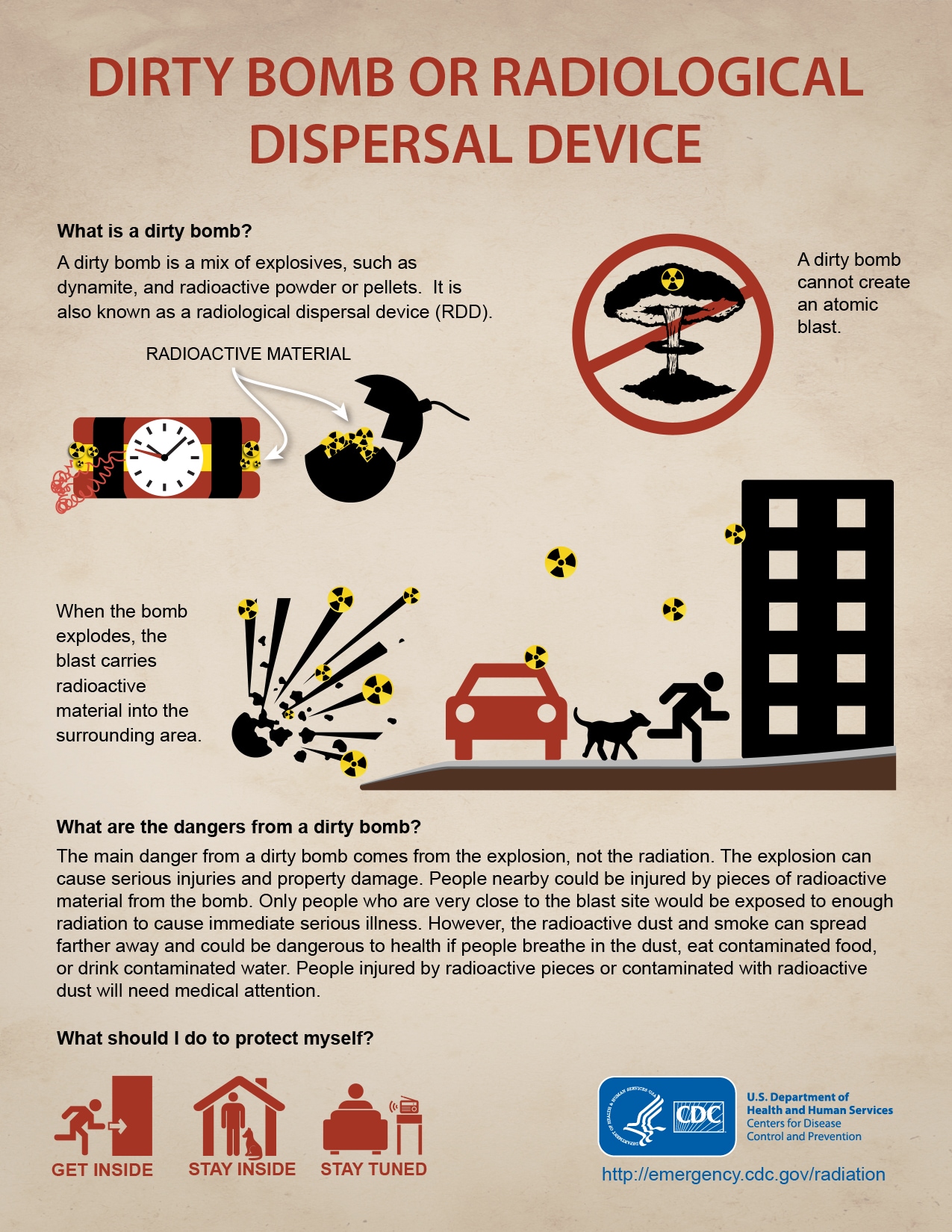 DIRTY BOMB OR RADIOLOGICAL DISPERSAL DEVICE

What is a dirty bomb?

A dirty bomb is a mix of explosives, such as dynamite, and radioactive powder or pellets. It is also known as a radiological dispersal device (RDD).

RADIOACTIVE MATERIAL

A dirty bomb cannot create an atomic blast.

When the bomb explodes, the blast carries radioactive material into the surrounding area.

What are the dangers from a dirty bomb?

The main danger from a dirty bomb comes from the explosion, not the radiation. The explosion can cause serious injuries and property damage. People nearby could be injured by pieces of radioactive material from the bomb. Only people who are very close to the blast site would be exposed to enough radiation to cause immediate serious illness. However, the radioactive dust and smoke can spread farther away and could be dangerous to health if people breathe in the dust, eat contaminated food, or drink contaminated water. People injured by radioactive pieces or contaminated with radioactive dust will need medical attention.

What should I do to protect myself?

GET INSIDE

STAY INSIDE

STAY TUNED

DEPARTMENT OF HEALTH & HUMAN SERVICES USA

CDC

U.S. Department of Health and Human Services
Centers for Disease Control and Prevention

http://emergency.cdc.gov/radiation