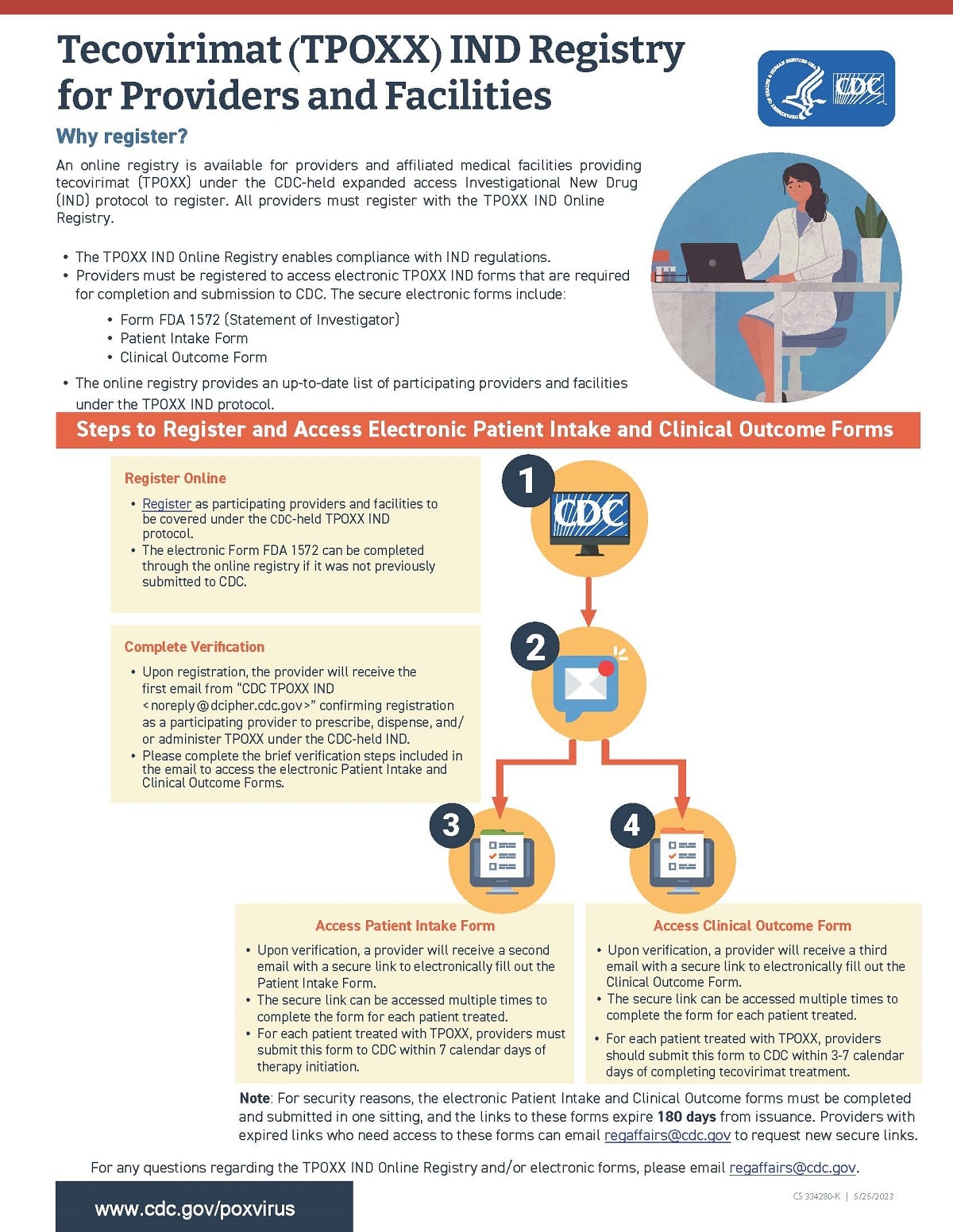 Tecovirimat (TPOXX) IND Registry for Providers and Facilities

CDC

Why register?

An online registry is available for providers and affiliated medical facilities providing tecovirimat (TPOXX) under the CDC-held expanded access Investigational New Drug (IND) protocol to register. All providers must register with the TPOXX IND Online Registry.

• The TPOXX IND Online Registry enables compliance with IND regulations.
• Providers must be registered to access electronic TPOXX IND forms that are required for completion and submission to CDC. The secure electronic forms include:
  • Form FDA 1572 (Statement of Investigator)
  • Patient Intake Form
  • Clinical Outcome Form
• The online registry provides an up-to-date list of participating providers and facilities under the TPOXX IND protocol.

Steps to Register and Access Electronic Patient Intake and Clinical Outcome Forms

Register Online

• Register as participating providers and facilities to be covered under the CDC-held TPOXX IND protocol.
• The electronic Form FDA 1572 can be completed through the online registry if it was not previously submitted to CDC.

1

CDC

Complete Verification

• Upon registration, the provider will receive the first email from "CDC TPOXX IND <noreply@dcipher.cdc.gov>" confirming registration as a participating provider to prescribe, dispense, and/or administer TPOXX under the CDC-held IND.
• Please complete the brief verification steps included in the email to access the electronic Patient Intake and Clinical Outcome Forms.

2

3

4

Access Patient Intake Form

• Upon verification, a provider will receive a second email with a secure link to electronically fill out the Patient Intake Form.
• The secure link can be accessed multiple times to complete the form for each patient treated.
• For each patient treated with TPOXX, providers must submit this form to CDC within 7 calendar days of therapy initiation.

Access Clinical Outcome Form

• Upon verification, a provider will receive a third email with a secure link to electronically fill out the Clinical Outcome Form.
• The secure link can be accessed multiple times to complete the form for each patient treated.
• For each patient treated with TPOXX, providers should submit this form to CDC within 3-7 calendar days of completing tecovirimat treatment.

Note: For security reasons, the electronic Patient Intake and Clinical Outcome forms must be completed and submitted in one sitting, and the links to these forms expire 180 days from issuance. Providers with expired links who need access to these forms can email regaffairs@cdc.gov to request new secure links.

For any questions regarding the TPOXX IND Online Registry and/or electronic forms, please email regaffairs@cdc.gov.

www.cdc.gov/poxvirus

CS 334280-K | 5/25/2023