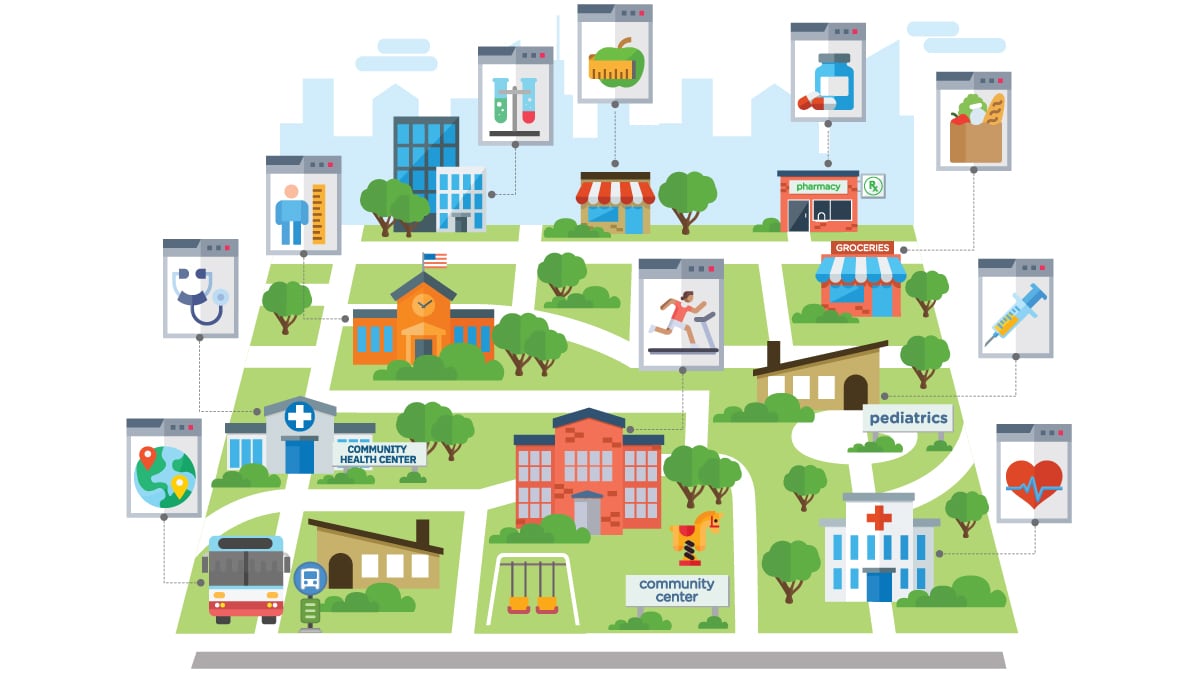 pharmacy

Rx

GROCERIES

pediatrics

COMMUNITY HEALTH CENTER

community center