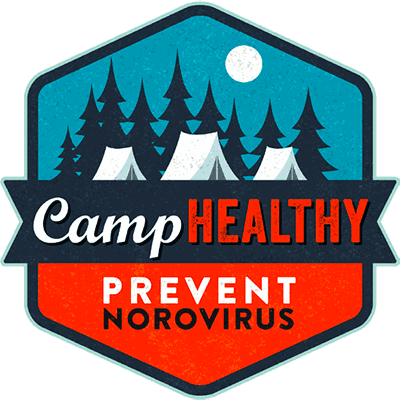 Camp HEALTHY

PREVENT
NOROVIRUS