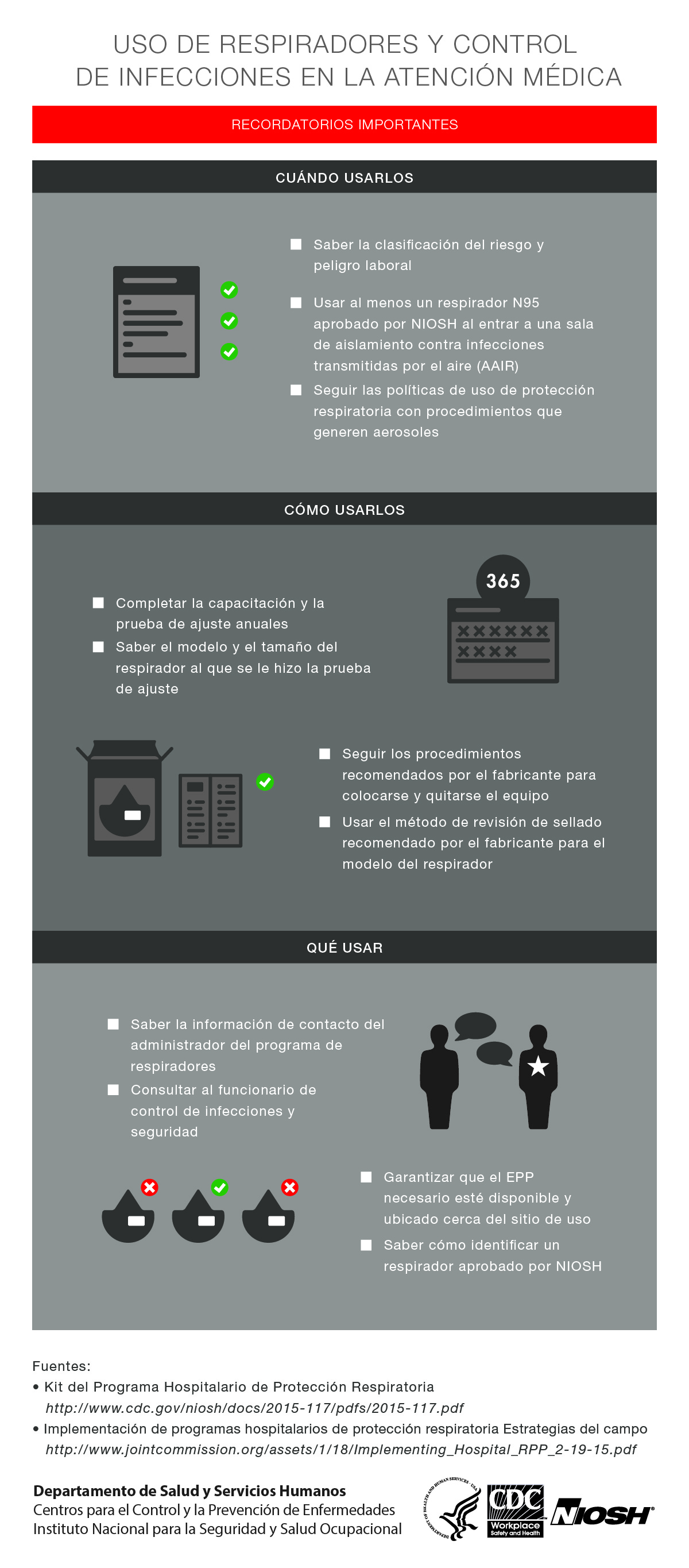 USO DE RESPIRADORES Y CONTROL DE INFECCIONES EN LA ATENCIÓN MÉDICA

RECORDATORIOS IMPORTANTES

CUÁNDO USARLOS

Saber la clasificación del riesgo y peligro laboral

Usar al menos un respirador N95 aprobado por NIOSH al entrar a una sala de aislamiento contra infecciones transmitidas por el aire (AAIR)

Seguir las políticas de uso de protección respiratoria con procedimientos que generen aerosoles

CÓMO USARLOS

Completar la capacitación y la prueba de ajuste anuales

Saber el modelo y el tamaño del respirador al que se le hizo la prueba de ajuste

365

Seguir los procedimientos recomendados por el fabricante para colocarse y quitarse el equipo

Usar el método de revisión de sellado recomendado por el fabricante para el modelo del respirador

QUÉ USAR

Saber la información de contacto del administrador del programa de respiradores

Consultar al funcionario de control de infecciones y seguridad

Garantizar que el EPP necesario esté disponible y ubicado cerca del sitio de uso

Saber cómo identificar un respirador aprobado por NIOSH

Fuentes:
• Kit del Programa Hospitalario de Protección Respiratoria
http://www.cdc.gov/niosh/docs/2015-117/pdfs/2015-117.pdf
• Implementación de programas hospitalarios de protección respiratoria Estrategias del campo
http://www.jointcommission.org/assets/1/18/Implementing_Hospital_RPP_2-19-15.pdf

Departamento de Salud y Servicios Humanos
Centros para el Control y la Prevención de Enfermedades
Instituto Nacional para la Seguridad y Salud Ocupacional

DEPARTMENT OF HEALTH AND HUMAN SERVICES · USA
CDC Workplace Safety and Health
NIOSH