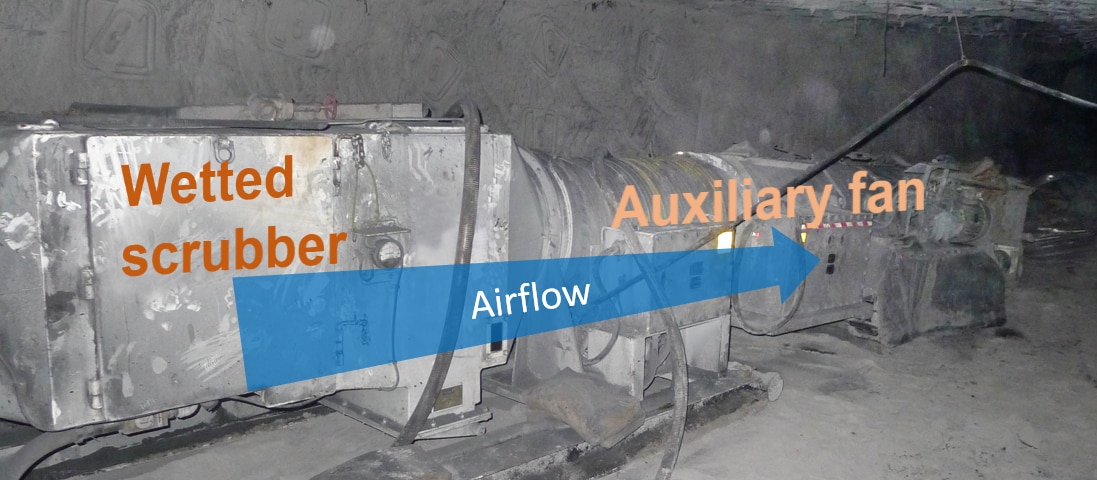 Wetted scrubber

Auxiliary fan

Airflow