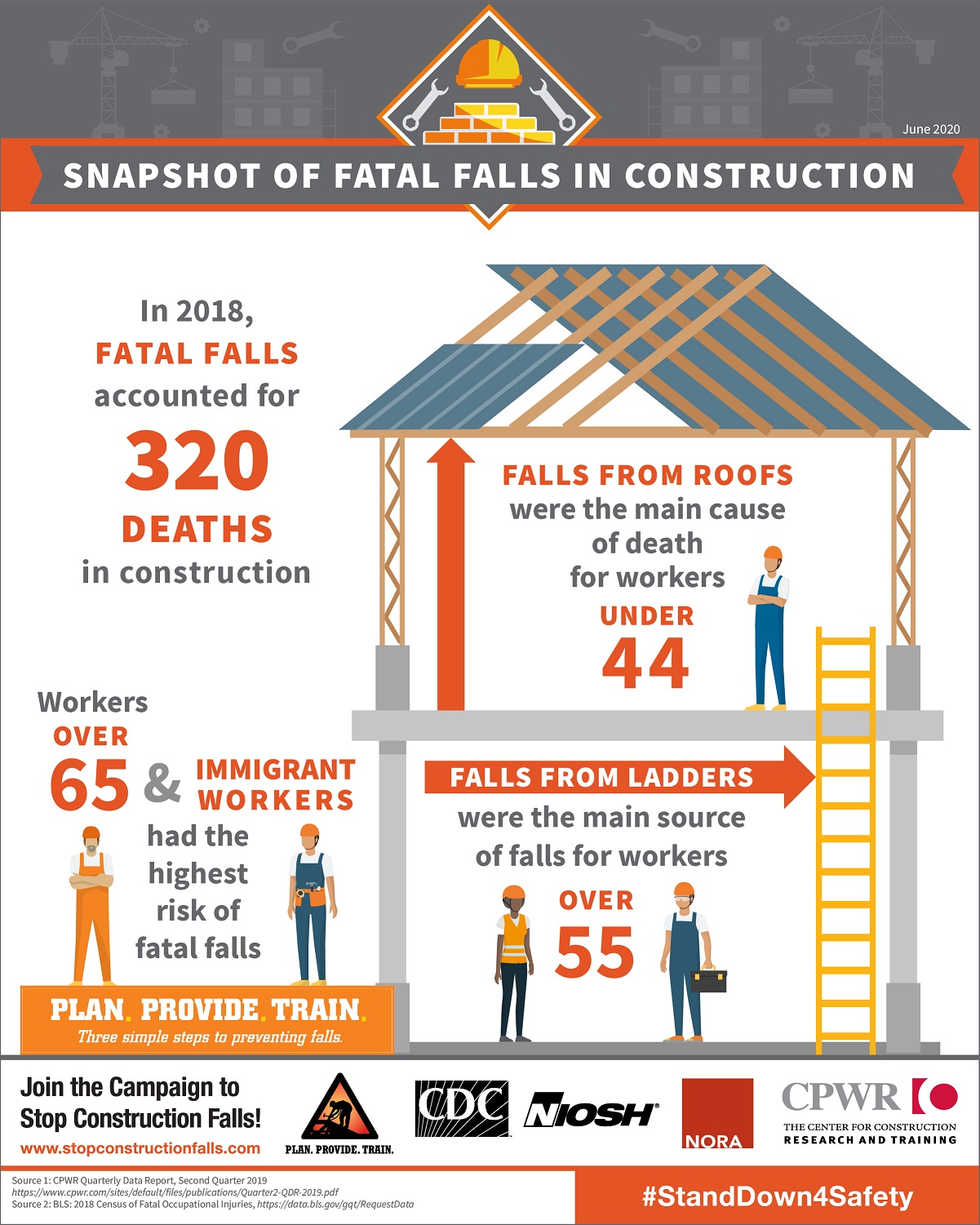 June 2020

SNAPSHOT OF FATAL FALLS IN CONSTRUCTION

In 2018, FATAL FALLS accounted for 320 DEATHS in construction

FALLS FROM ROOFS were the main cause of death for workers UNDER 44

Workers OVER 65 & IMMIGRANT WORKERS had the highest risk of fatal falls

FALLS FROM LADDERS were the main source of falls for workers OVER 55

PLAN. PROVIDE. TRAIN.
Three simple steps to preventing falls.

Join the Campaign to Stop Construction Falls!
www.stopconstructionfalls.com

PLAN. PROVIDE. TRAIN.

CDC

NIOSH

NORA

CPWR
THE CENTER FOR CONSTRUCTION RESEARCH AND TRAINING

Source 1: CPWR Quarterly Data Report, Second Quarter 2019
https://www.cpwr.com/sites/default/files/publications/Quarter2-QDR-2019.pdf
Source 2: BLS: 2018 Census of Fatal Occupational Injuries, https://data.bls.gov/gqt/RequestData

#StandDown4Safety