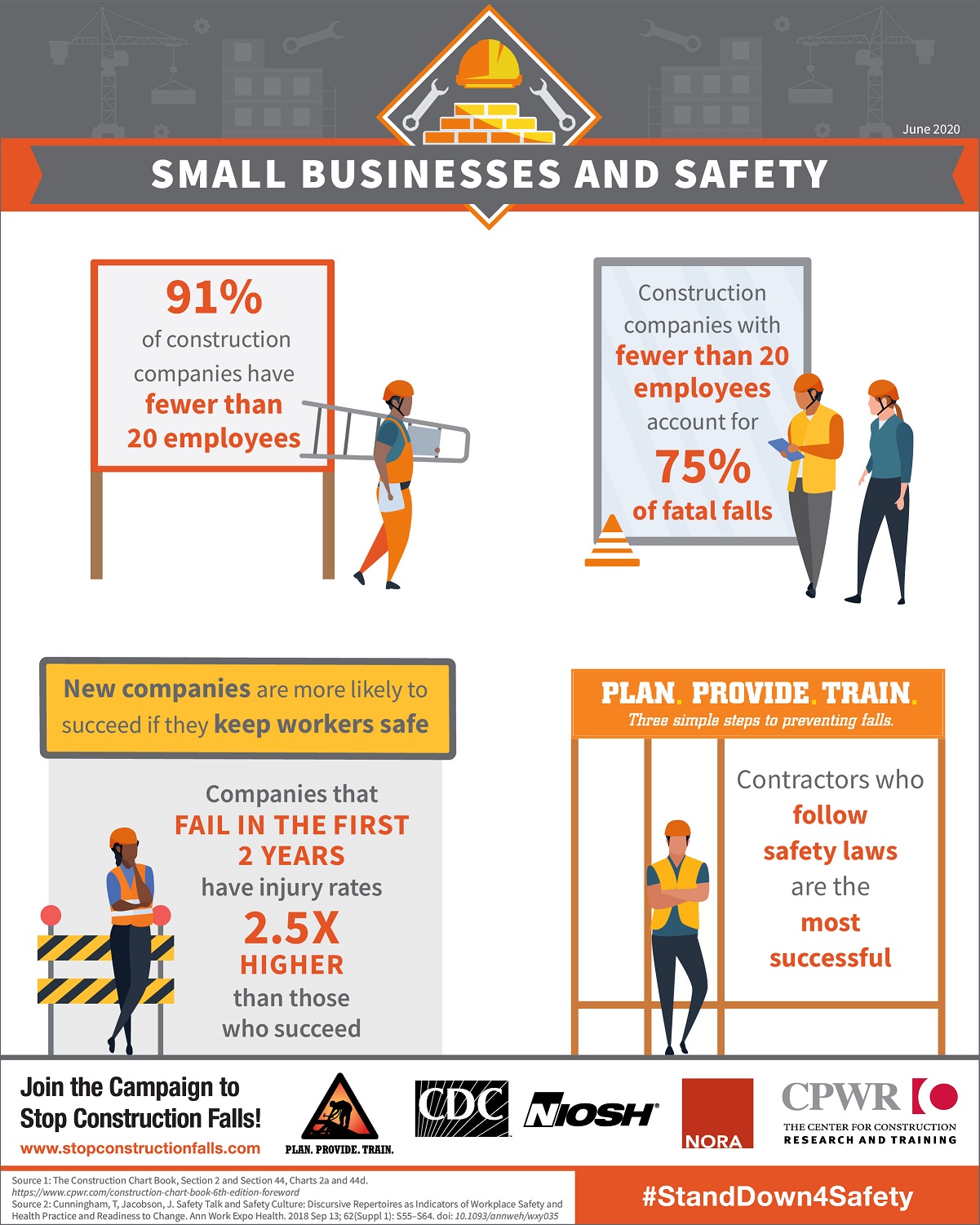 June 2020

SMALL BUSINESSES AND SAFETY

91% of construction companies have fewer than 20 employees

Construction companies with fewer than 20 employees account for 75% of fatal falls

New companies are more likely to succeed if they keep workers safe

Companies that FAIL IN THE FIRST 2 YEARS have injury rates 2.5X HIGHER than those who succeed

PLAN. PROVIDE. TRAIN.
Three simple steps to preventing falls.

Contractors who follow safety laws are the most successful

Join the Campaign to Stop Construction Falls!
www.stopconstructionfalls.com

PLAN. PROVIDE. TRAIN.

CDC

NIOSH

NORA

CPWR
THE CENTER FOR CONSTRUCTION RESEARCH AND TRAINING

Source 1: The Construction Chart Book, Section 2 and Section 44, Charts 2a and 44d.
https://www.cpwr.com/construction-chart-book-6th-edition-foreword
Source 2: Cunningham, T, Jacobson, J. Safety Talk and Safety Culture: Discursive Repertoires as Indicators of Workplace Safety and Health Practice and Readiness to Change. Ann Work Expo Health. 2018 Sep 13; 62(Suppl 1): S55–S64. doi: 10.1093/annweh/wxy035

#StandDown4Safety