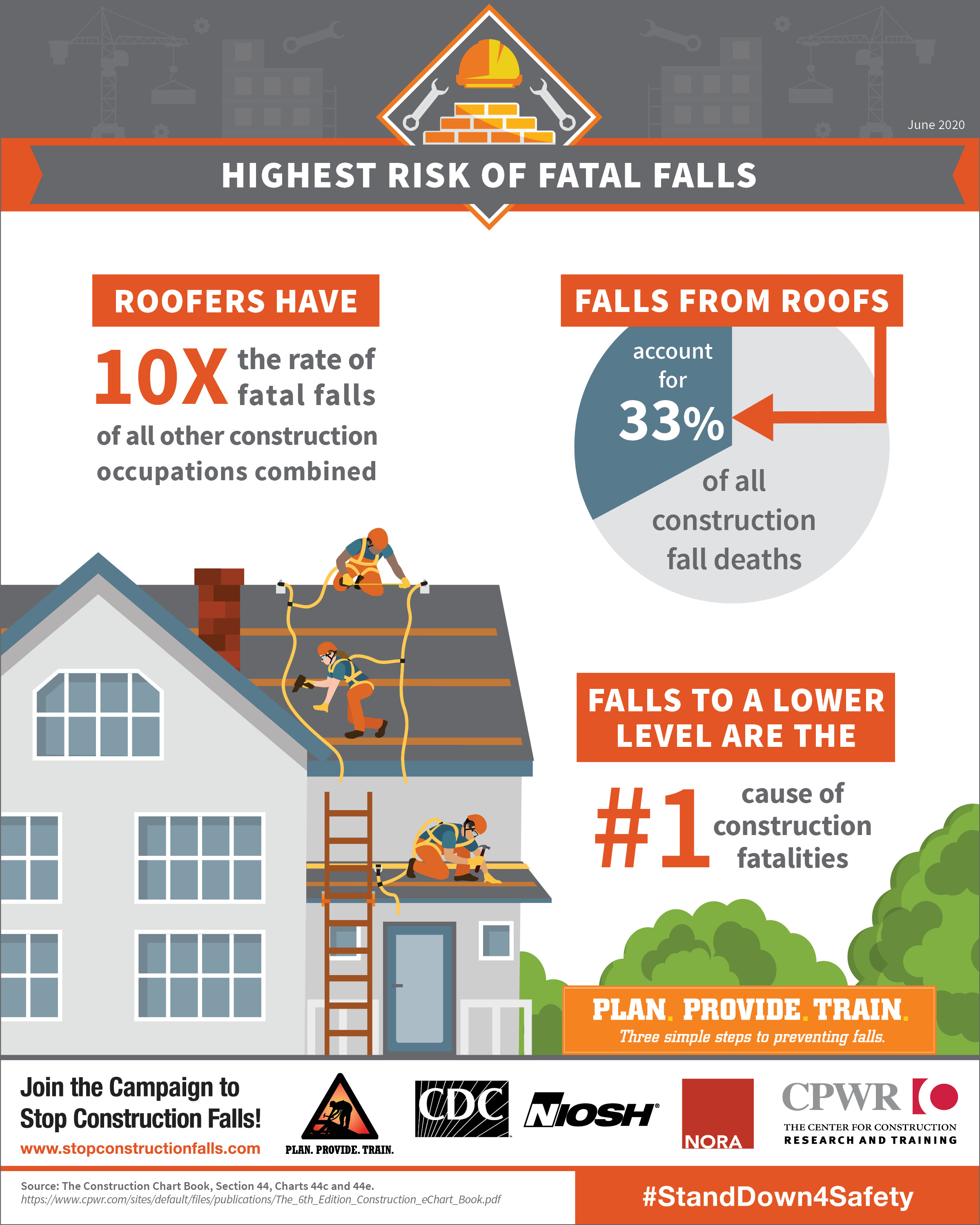 June 2020

HIGHEST RISK OF FATAL FALLS

ROOFERS HAVE

10X the rate of fatal falls of all other construction occupations combined

FALLS FROM ROOFS

account for 33% of all construction fall deaths

FALLS TO A LOWER LEVEL ARE THE

#1 cause of construction fatalities

PLAN. PROVIDE. TRAIN.
Three simple steps to preventing falls.

Join the Campaign to Stop Construction Falls!
www.stopconstructionfalls.com

PLAN. PROVIDE. TRAIN.

CDC

NIOSH

NORA

CPWR
THE CENTER FOR CONSTRUCTION RESEARCH AND TRAINING

Source: The Construction Chart Book, Section 44, Charts 44c and 44e.
https://www.cpwr.com/sites/default/files/publications/The_6th_Edition_Construction_eChart_Book.pdf

#StandDown4Safety