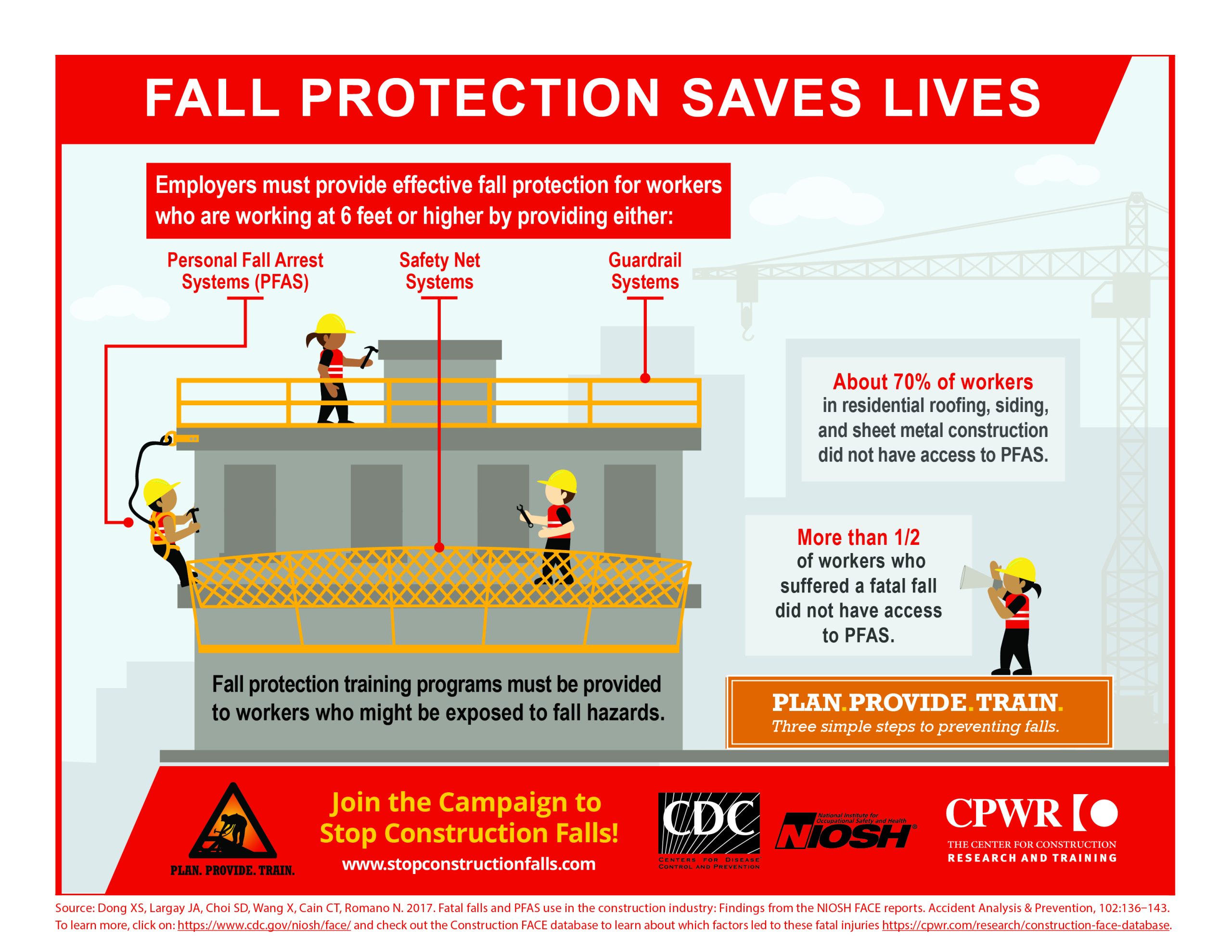 FALL PROTECTION SAVES LIVES

Employers must provide effective fall protection for workers who are working at 6 feet or higher by providing either:

Personal Fall Arrest Systems (PFAS)

Safety Net Systems

Guardrail Systems

About 70% of workers in residential roofing, siding, and sheet metal construction did not have access to PFAS.

More than 1/2 of workers who suffered a fatal fall did not have access to PFAS.

Fall protection training programs must be provided to workers who might be exposed to fall hazards.

PLAN. PROVIDE. TRAIN.
Three simple steps to preventing falls.

PLAN. PROVIDE. TRAIN.

Join the Campaign to Stop Construction Falls!
www.stopconstructionfalls.com

CDC
CENTERS FOR DISEASE CONTROL AND PREVENTION

National Institute for Occupational Safety and Health
NIOSH

CPWR
THE CENTER FOR CONSTRUCTION RESEARCH AND TRAINING

Source: Dong XS, Largay JA, Choi SD, Wang X, Cain CT, Romano N. 2017. Fatal falls and PFAS use in the construction industry: Findings from the NIOSH FACE reports. Accident Analysis & Prevention, 102:136–143.
To learn more, click on: https://www.cdc.gov/niosh/face/ and check out the Construction FACE database to learn about which factors led to these fatal injuries https://cpwr.com/research/construction-face-database.