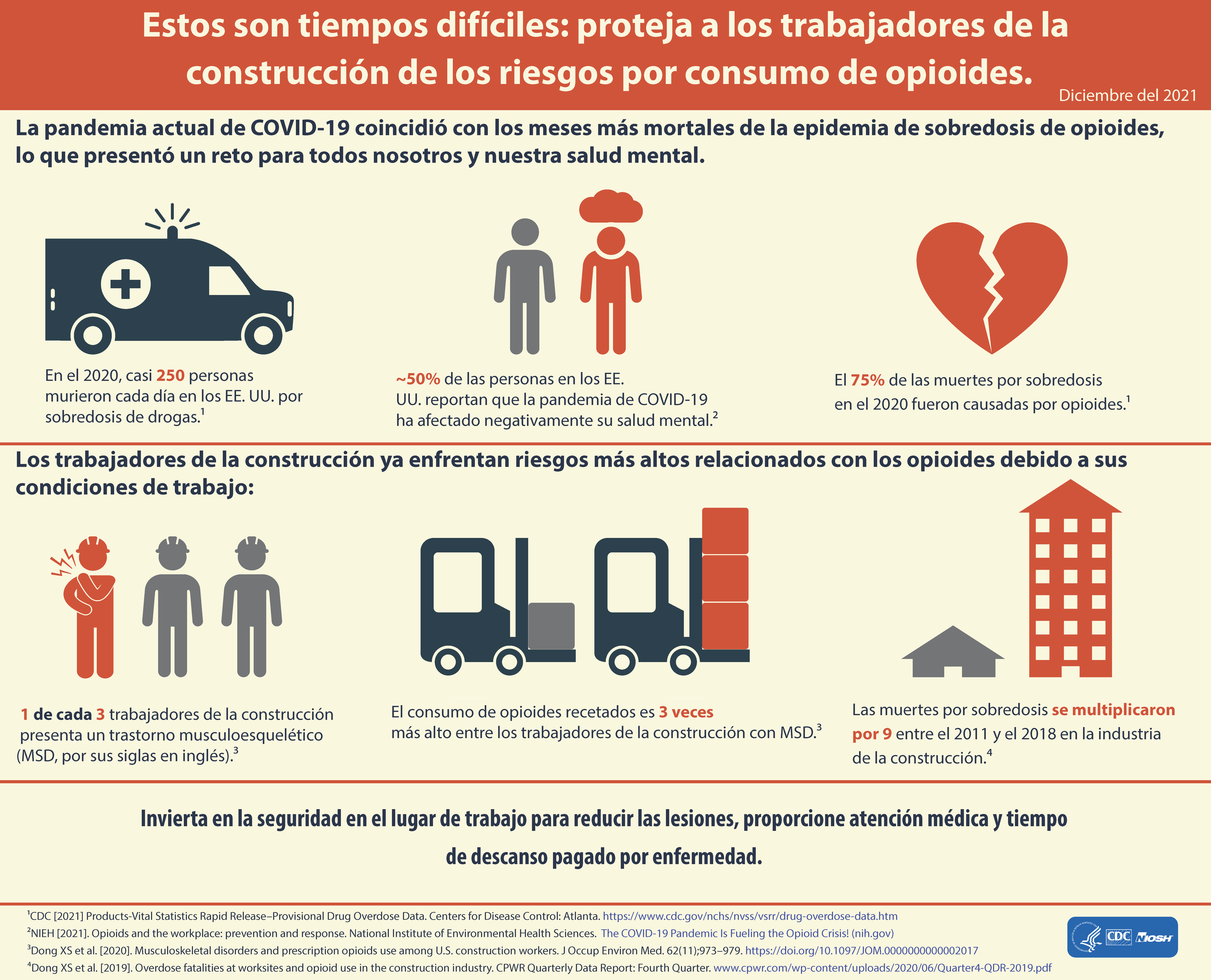 Estos son tiempos difíciles: proteja a los trabajadores de la construcción de los riesgos por consumo de opioides.

Diciembre del 2021

La pandemia actual de COVID-19 coincidió con los meses más mortales de la epidemia de sobredosis de opioides, lo que presentó un reto para todos nosotros y nuestra salud mental.

En el 2020, casi 250 personas murieron cada día en los EE. UU. por sobredosis de drogas.$^1$

~50% de las personas en los EE. UU. reportan que la pandemia de COVID-19 ha afectado negativamente su salud mental.$^2$

El 75% de las muertes por sobredosis en el 2020 fueron causadas por opioides.$^1$

Los trabajadores de la construcción ya enfrentan riesgos más altos relacionados con los opioides debido a sus condiciones de trabajo:

1 de cada 3 trabajadores de la construcción presenta un trastorno musculoesquelético (MSD, por sus siglas en inglés).$^3$

El consumo de opioides recetados es 3 veces más alto entre los trabajadores de la construcción con MSD.$^3$

Las muertes por sobredosis se multiplicaron por 9 entre el 2011 y el 2018 en la industria de la construcción.$^4$

Invierta en la seguridad en el lugar de trabajo para reducir las lesiones, proporcione atención médica y tiempo de descanso pagado por enfermedad.

$^1$CDC [2021] Products-Vital Statistics Rapid Release–Provisional Drug Overdose Data. Centers for Disease Control: Atlanta. https://www.cdc.gov/nchs/nvss/vsrr/drug-overdose-data.htm
$^2$NIEH [2021]. Opioids and the workplace: prevention and response. National Institute of Environmental Health Sciences. The COVID-19 Pandemic Is Fueling the Opioid Crisis! (nih.gov)
$^3$Dong XS et al. [2020]. Musculoskeletal disorders and prescription opioids use among U.S. construction workers. J Occup Environ Med. 62(11);973–979. https://doi.org/10.1097/JOM.0000000000002017
$^4$Dong XS et al. [2019]. Overdose fatalities at worksites and opioid use in the construction industry. CPWR Quarterly Data Report: Fourth Quarter. www.cpwr.com/wp-content/uploads/2020/06/Quarter4-QDR-2019.pdf

CDC NIOSH