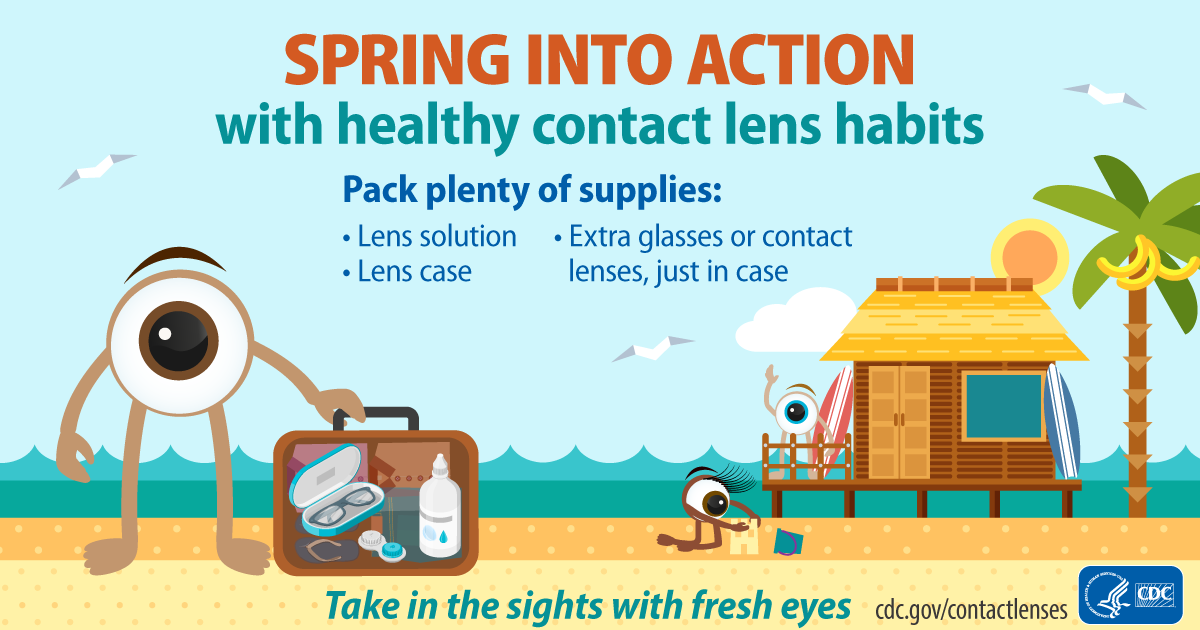 SPRING INTO ACTION
with healthy contact lens habits

Pack plenty of supplies:
• Lens solution
• Lens case
• Extra glasses or contact lenses, just in case

Take in the sights with fresh eyes

cdc.gov/contactlenses

CDC