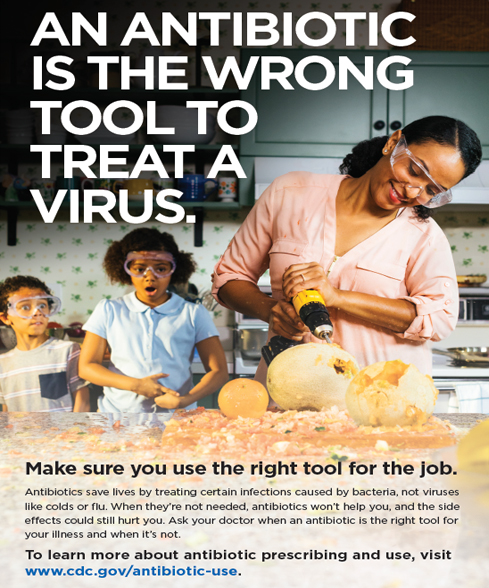 AN ANTIBIOTIC IS THE WRONG TOOL TO TREAT A VIRUS.

Make sure you use the right tool for the job.

Antibiotics save lives by treating certain infections caused by bacteria, not viruses like colds or flu. When they're not needed, antibiotics won't help you, and the side effects could still hurt you. Ask your doctor when an antibiotic is the right tool for your illness and when it's not.

To learn more about antibiotic prescribing and use, visit www.cdc.gov/antibiotic-use.