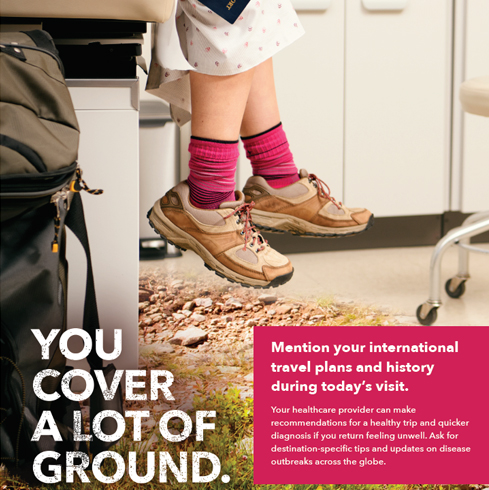 YOU COVER A LOT OF GROUND.

Mention your international travel plans and history during today's visit.

Your healthcare provider can make recommendations for a healthy trip and quicker diagnosis if you return feeling unwell. Ask for destination-specific tips and updates on disease outbreaks across the globe.