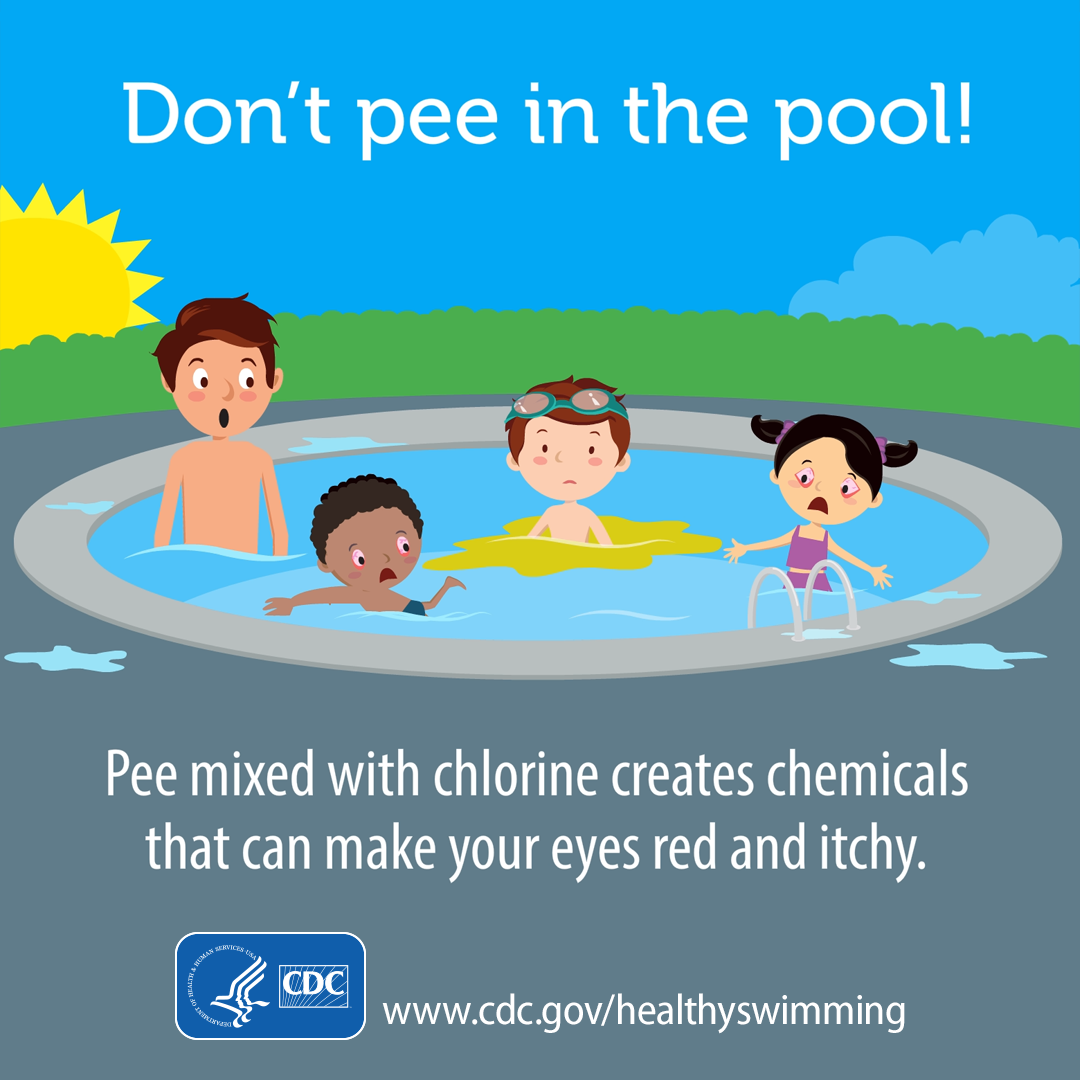 Don't pee in the pool!

Pee mixed with chlorine creates chemicals that can make your eyes red and itchy.

DEPARTMENT OF HEALTH & HUMAN SERVICES USA

CDC

www.cdc.gov/healthyswimming