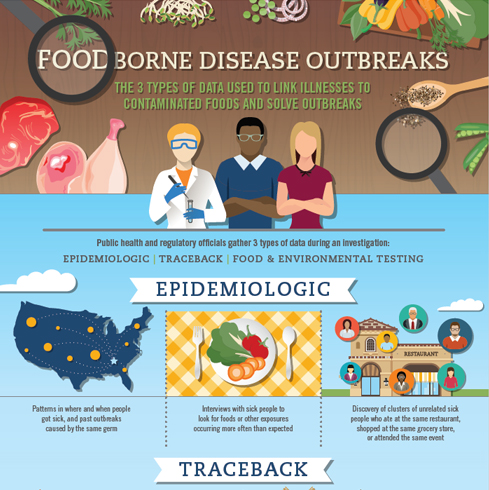 FOODBORNE DISEASE OUTBREAKS

THE 3 TYPES OF DATA USED TO LINK ILLNESSES TO CONTAMINATED FOODS AND SOLVE OUTBREAKS

Public health and regulatory officials gather 3 types of data during an investigation:

EPIDEMIOLOGIC | TRACEBACK | FOOD & ENVIRONMENTAL TESTING

EPIDEMIOLOGIC

RESTAURANT

Patterns in where and when people got sick, and past outbreaks caused by the same germ

Interviews with sick people to look for foods or other exposures occurring more often than expected

Discovery of clusters of unrelated sick people who ate at the same restaurant, shopped at the same grocery store, or attended the same event

TRACEBACK