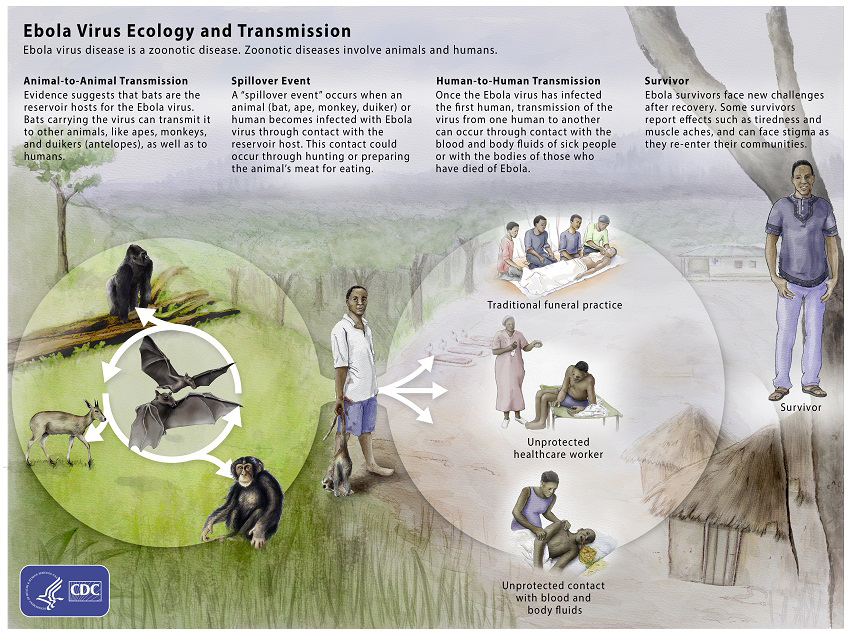 Ebola Virus Ecology and Transmission

Ebola virus disease is a zoonotic disease. Zoonotic diseases involve animals and humans.

Animal-to-Animal Transmission
Evidence suggests that bats are the reservoir hosts for the Ebola virus. Bats carrying the virus can transmit it to other animals, like apes, monkeys, and duikers (antelopes), as well as to humans.

Spillover Event
A "spillover event" occurs when an animal (bat, ape, monkey, duiker) or human becomes infected with Ebola virus through contact with the reservoir host. This contact could occur through hunting or preparing the animal's meat for eating.

Human-to-Human Transmission
Once the Ebola virus has infected the first human, transmission of the virus from one human to another can occur through contact with the blood and body fluids of sick people or with the bodies of those who have died of Ebola.

Survivor
Ebola survivors face new challenges after recovery. Some survivors report effects such as tiredness and muscle aches, and can face stigma as they re-enter their communities.

Traditional funeral practice

Unprotected healthcare worker

Unprotected contact with blood and body fluids

Survivor

CDC