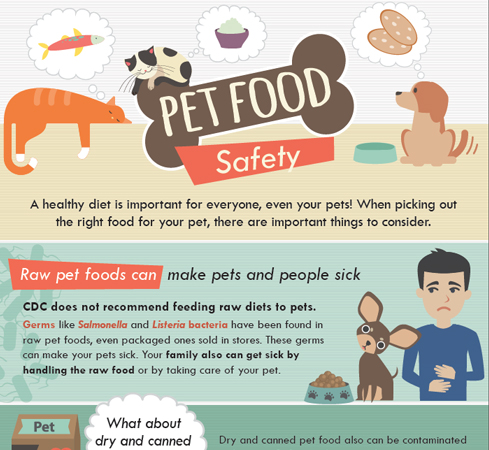 PET FOOD
Safety

A healthy diet is important for everyone, even your pets! When picking out the right food for your pet, there are important things to consider.

Raw pet foods can make pets and people sick

CDC does not recommend feeding raw diets to pets. Germs like Salmonella and Listeria bacteria have been found in raw pet foods, even packaged ones sold in stores. These germs can make your pets sick. Your family also can get sick by handling the raw food or by taking care of your pet.

Pet

What about dry and canned

Dry and canned pet food also can be contaminated