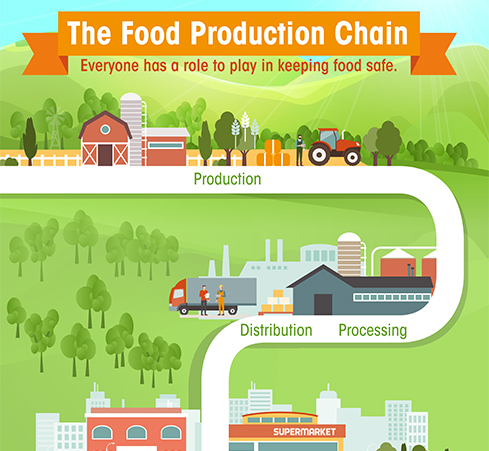 The Food Production Chain

Everyone has a role to play in keeping food safe.

Production

Distribution

Processing

SUPERMARKET