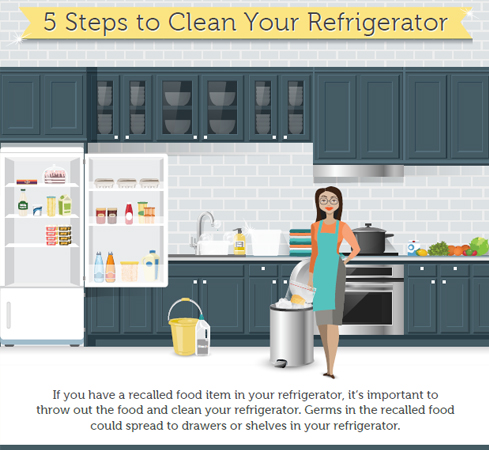 5 Steps to Clean Your Refrigerator

If you have a recalled food item in your refrigerator, it's important to throw out the food and clean your refrigerator. Germs in the recalled food could spread to drawers or shelves in your refrigerator.