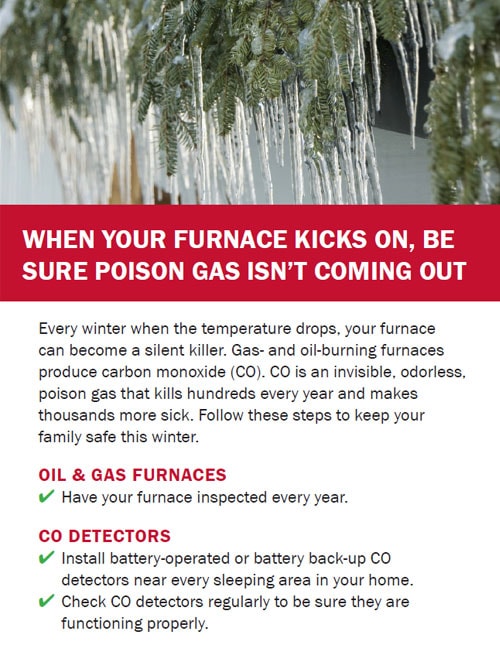 WHEN YOUR FURNACE KICKS ON, BE SURE POISON GAS ISN'T COMING OUT

Every winter when the temperature drops, your furnace can become a silent killer. Gas- and oil-burning furnaces produce carbon monoxide (CO). CO is an invisible, odorless, poison gas that kills hundreds every year and makes thousands more sick. Follow these steps to keep your family safe this winter.

OIL & GAS FURNACES
✔ Have your furnace inspected every year.

CO DETECTORS
✔ Install battery-operated or battery back-up CO detectors near every sleeping area in your home.
✔ Check CO detectors regularly to be sure they are functioning properly.