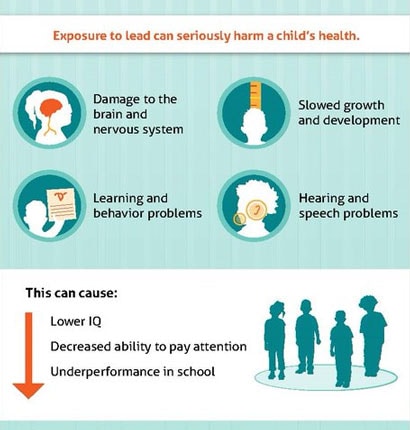 Exposure to lead can seriously harm a child's health.

Damage to the brain and nervous system

Slowed growth and development

Learning and behavior problems

Hearing and speech problems

This can cause:

Lower IQ

Decreased ability to pay attention

Underperformance in school